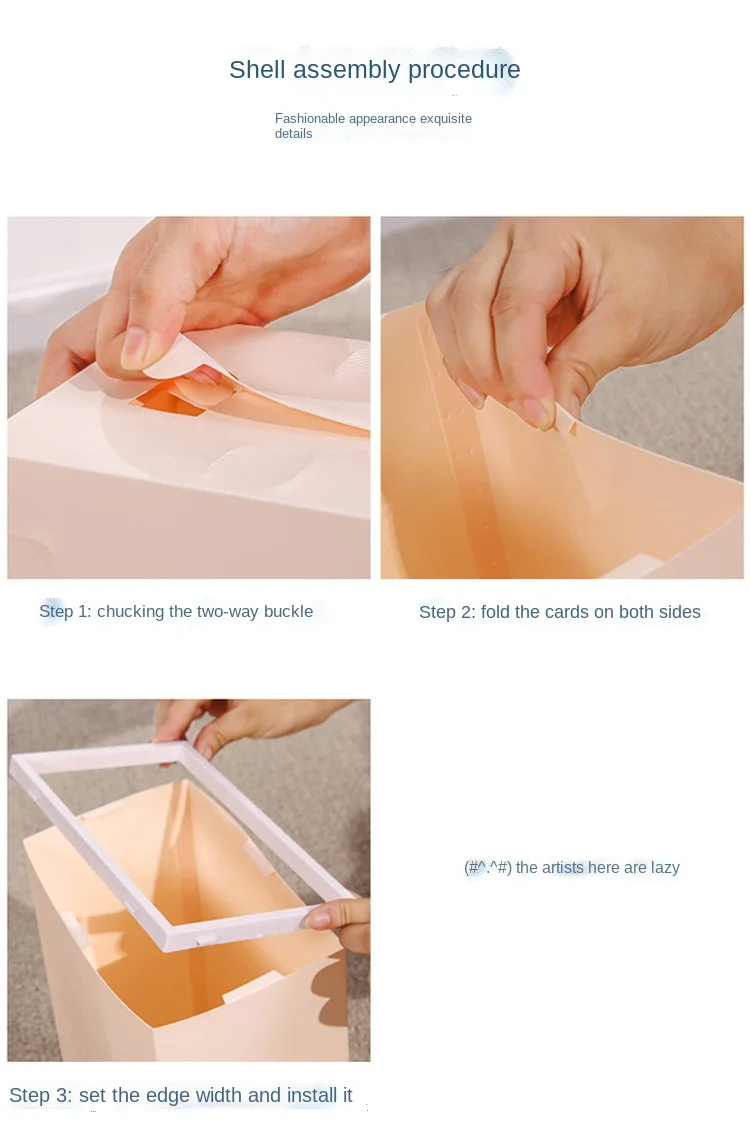 Shell assembly procedure

Fashionable appearance exquisite details

Step 1: chucking the two-way buckle

Step 2: fold the cards on both sides

(#^.^#) the artists here are lazy

Step 3: set the edge width and install it