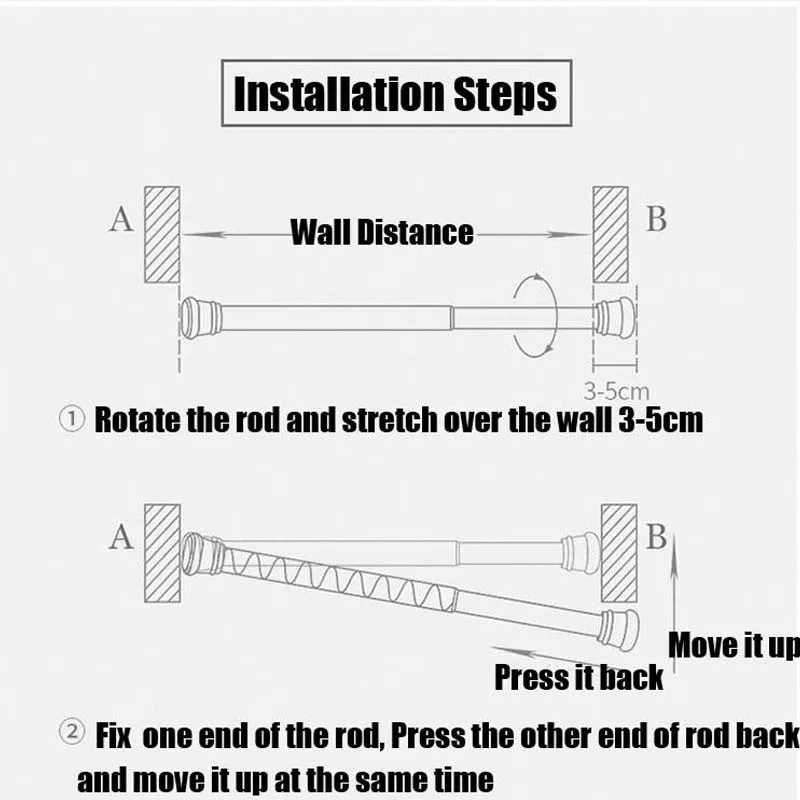 Installation Steps

A

Wall Distance

B

3-5cm

① Rotate the rod and stretch over the wall 3-5cm

A

B

Move it up

Press it back

② Fix one end of the rod, Press the other end of rod back and move it up at the same time