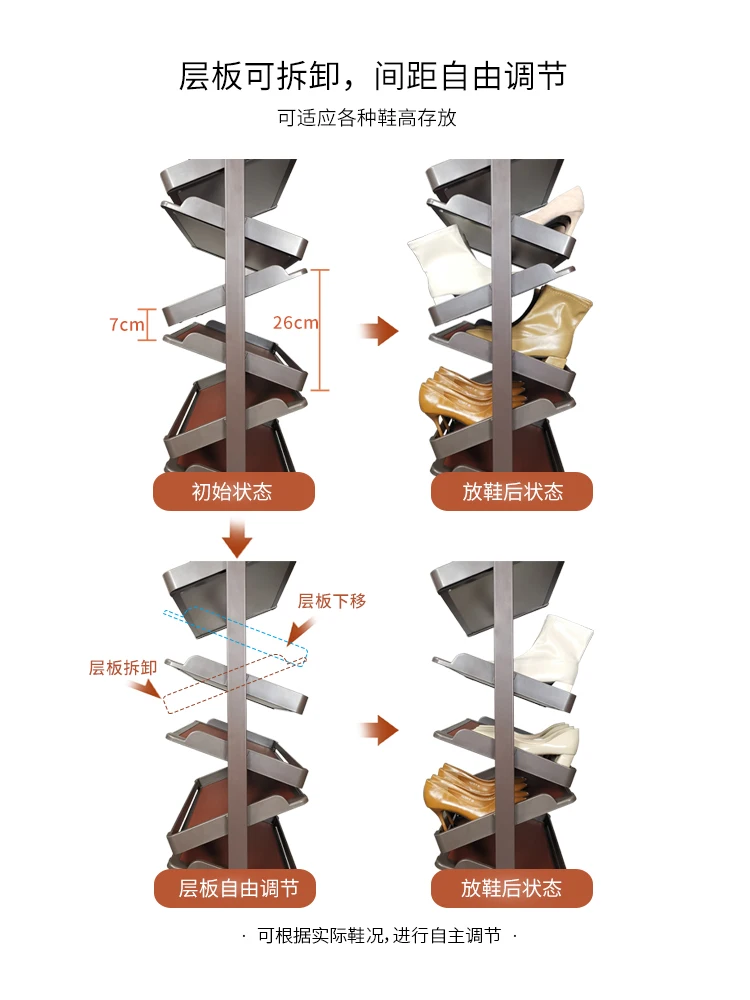 层板可拆卸，间距自由调节

可适应各种鞋高存放

7cm

26cm

初始状态

放鞋后状态

层板下移

层板拆卸

层板自由调节

放鞋后状态

· 可根据实际鞋况，进行自主调节 ·