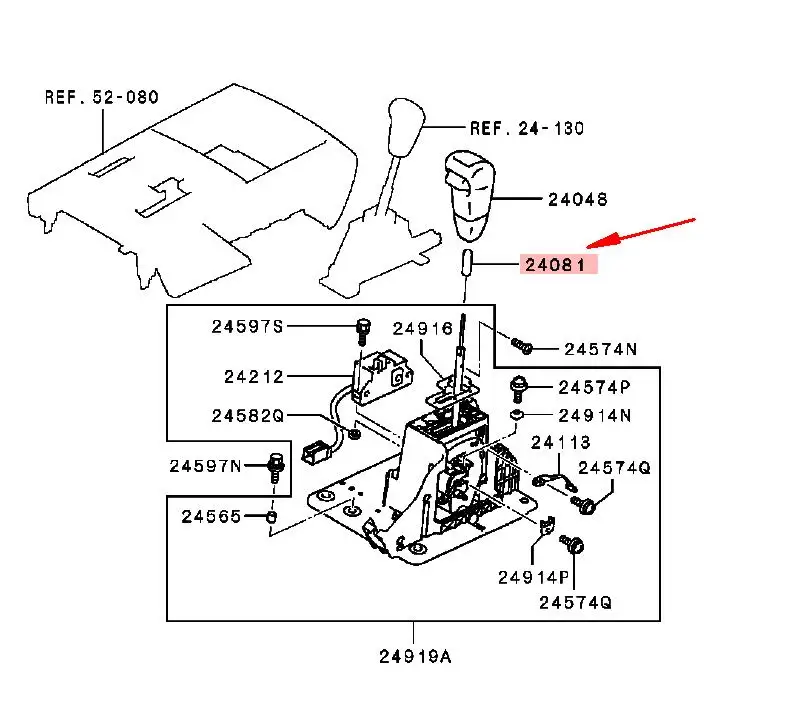 REF. 52-080
REF. 24-130
24048
24081
24597S
24916
24574N
24212
24574P
24582Q
24914N
24113
24597N
24574Q
24565
24914P
24574Q
24919A