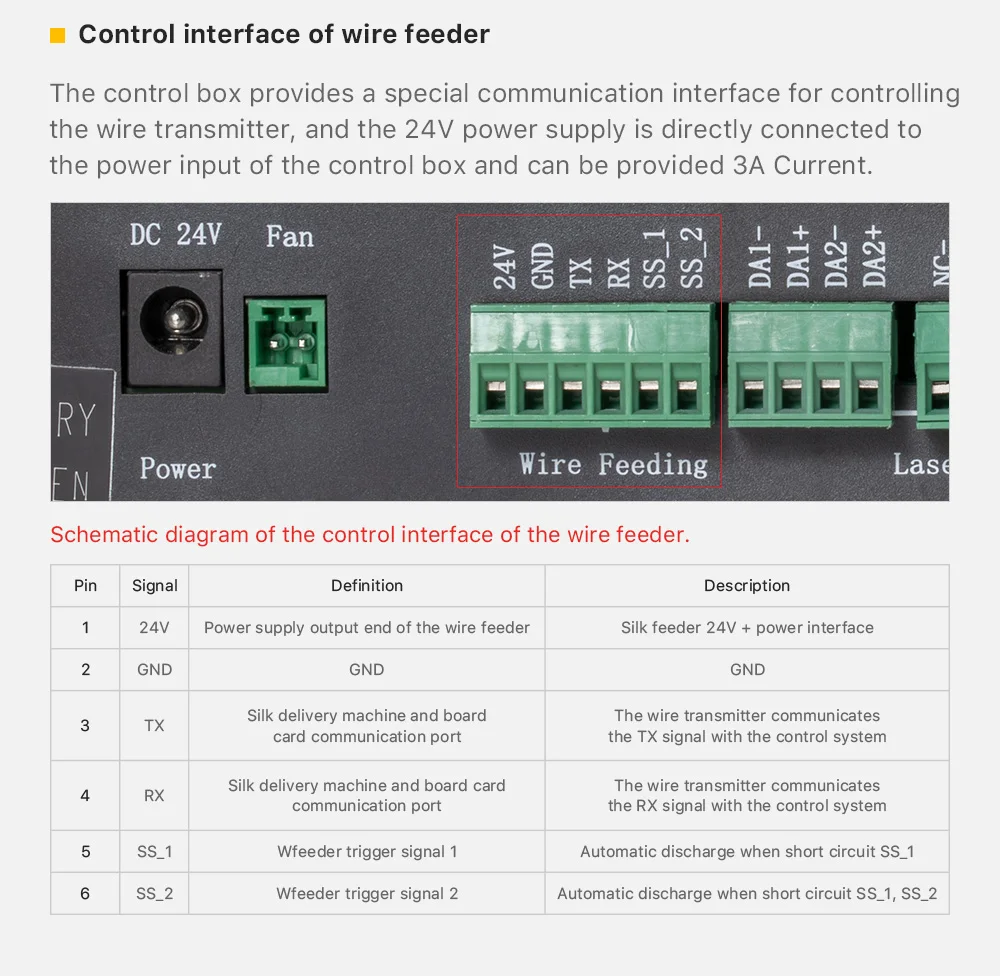 Control interface of wire feeder

The control box provides a special communication interface for controlling the wire transmitter, and the 24V power supply is directly connected to the power input of the control box and can be provided 3A Current.

DC 24V Fan
24V GND TX RX SS_1 SS_2 DA1- DA1+ DA2- DA2+ NC-
RY
EN
Power
Wire Feeding
Lase

Schematic diagram of the control interface of the wire feeder.

| Pin | Signal | Definition | Description |
|---|---|---|---|
| 1 | 24V | Power supply output end of the wire feeder | Silk feeder 24V + power interface |
| 2 | GND | GND | GND |
| 3 | TX | Silk delivery machine and board card communication port | The wire transmitter communicates the TX signal with the control system |
| 4 | RX | Silk delivery machine and board card communication port | The wire transmitter communicates the RX signal with the control system |
| 5 | SS_1 | Wfeeder trigger signal 1 | Automatic discharge when short circuit SS_1 |
| 6 | SS_2 | Wfeeder trigger signal 2 | Automatic discharge when short circuit SS_1, SS_2 |