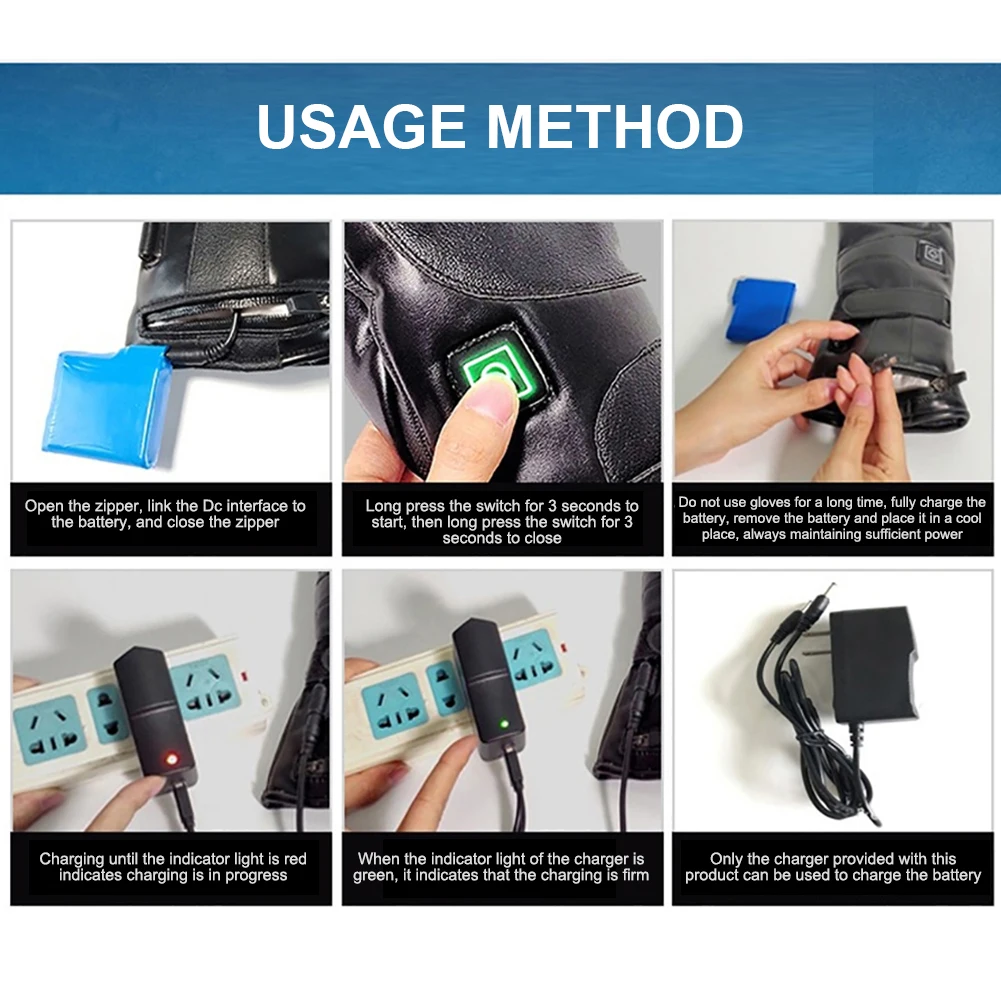 USAGE METHOD

Open the zipper, link the Dc interface to the battery, and close the zipper

Long press the switch for 3 seconds to start, then long press the switch for 3 seconds to close

Do not use gloves for a long time, fully charge the battery, remove the battery and place it in a cool place, always maintaining sufficient power

Charging until the indicator light is red indicates charging is in progress

When the indicator light of the charger is green, it indicates that the charging is firm

Only the charger provided with this product can be used to charge the battery