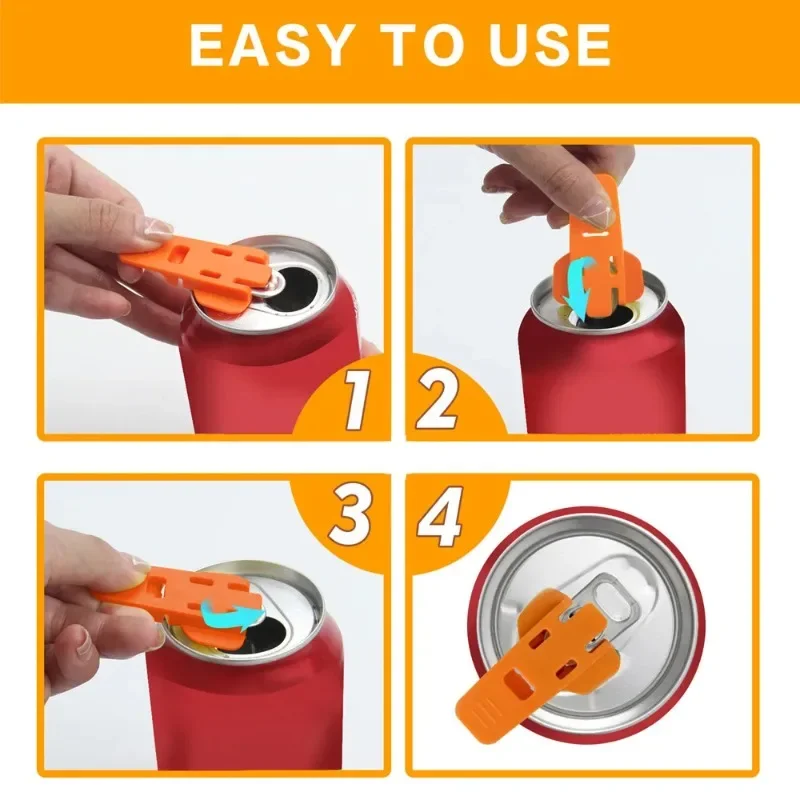 EASY TO USE

1

2

3

4