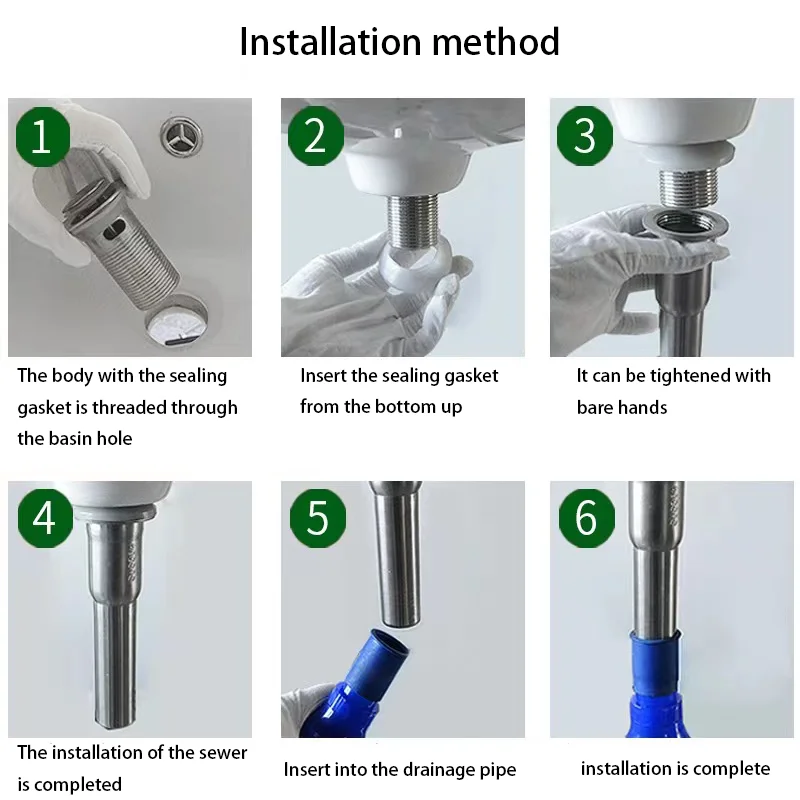 Installation method

1

The body with the sealing gasket is threaded through the basin hole

2

Insert the sealing gasket from the bottom up

3

It can be tightened with bare hands

4

The installation of the sewer is completed

5

Insert into the drainage pipe

6

installation is complete