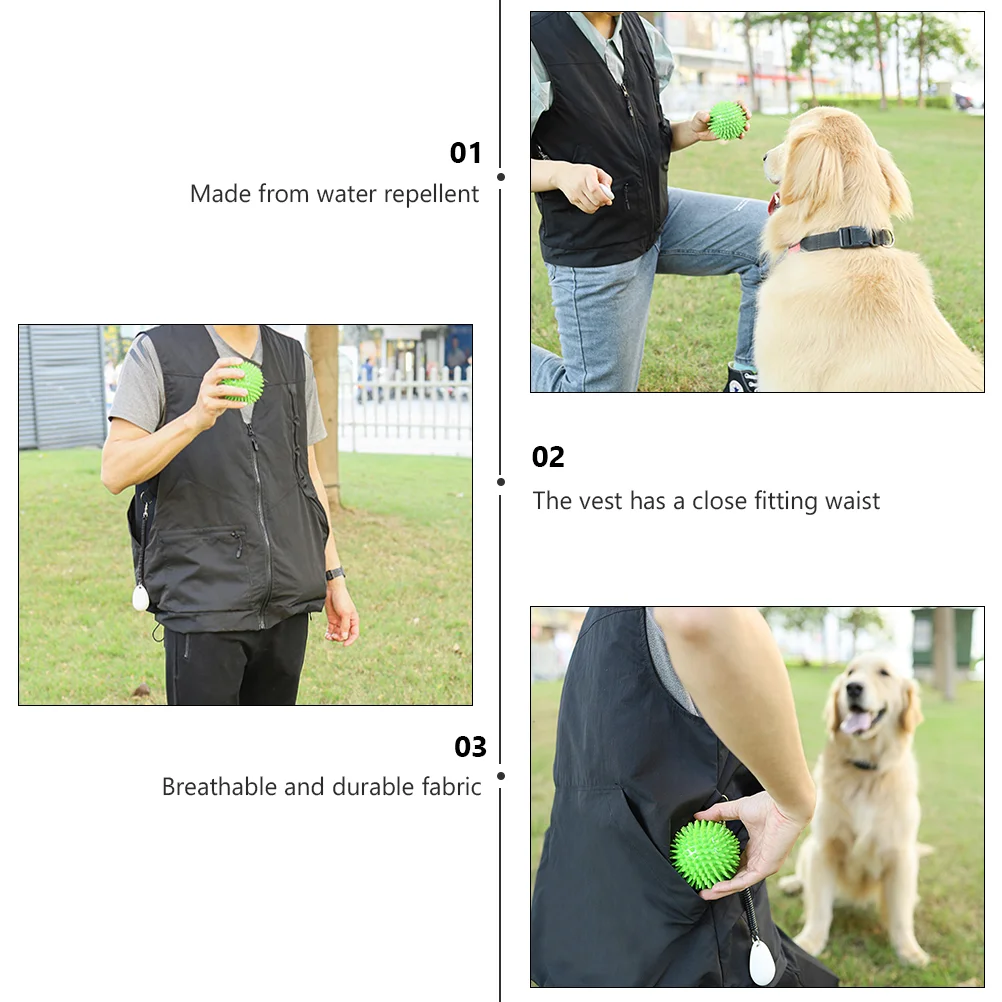 01
Made from water repellent

02
The vest has a close fitting waist

03
Breathable and durable fabric