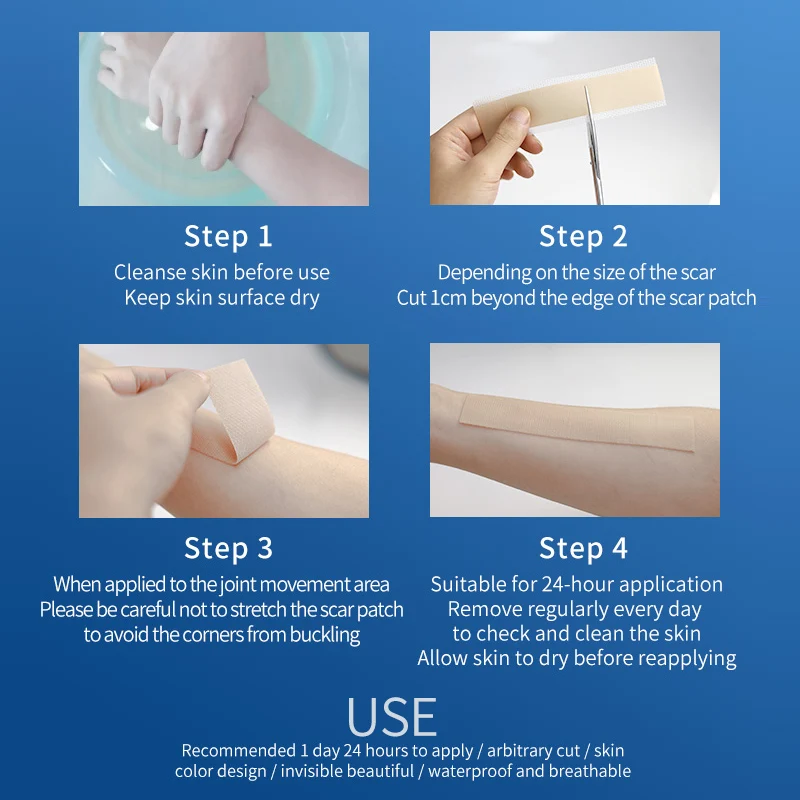 Step 1
Cleanse skin before use
Keep skin surface dry

Step 2
Depending on the size of the scar
Cut 1cm beyond the edge of the scar patch

Step 3
When applied to the joint movement area
Please be careful not to stretch the scar patch
to avoid the corners from buckling

Step 4
Suitable for 24-hour application
Remove regularly every day
to check and clean the skin
Allow skin to dry before reapplying

USE
Recommended 1 day 24 hours to apply / arbitrary cut / skin color design / invisible beautiful / waterproof and breathable