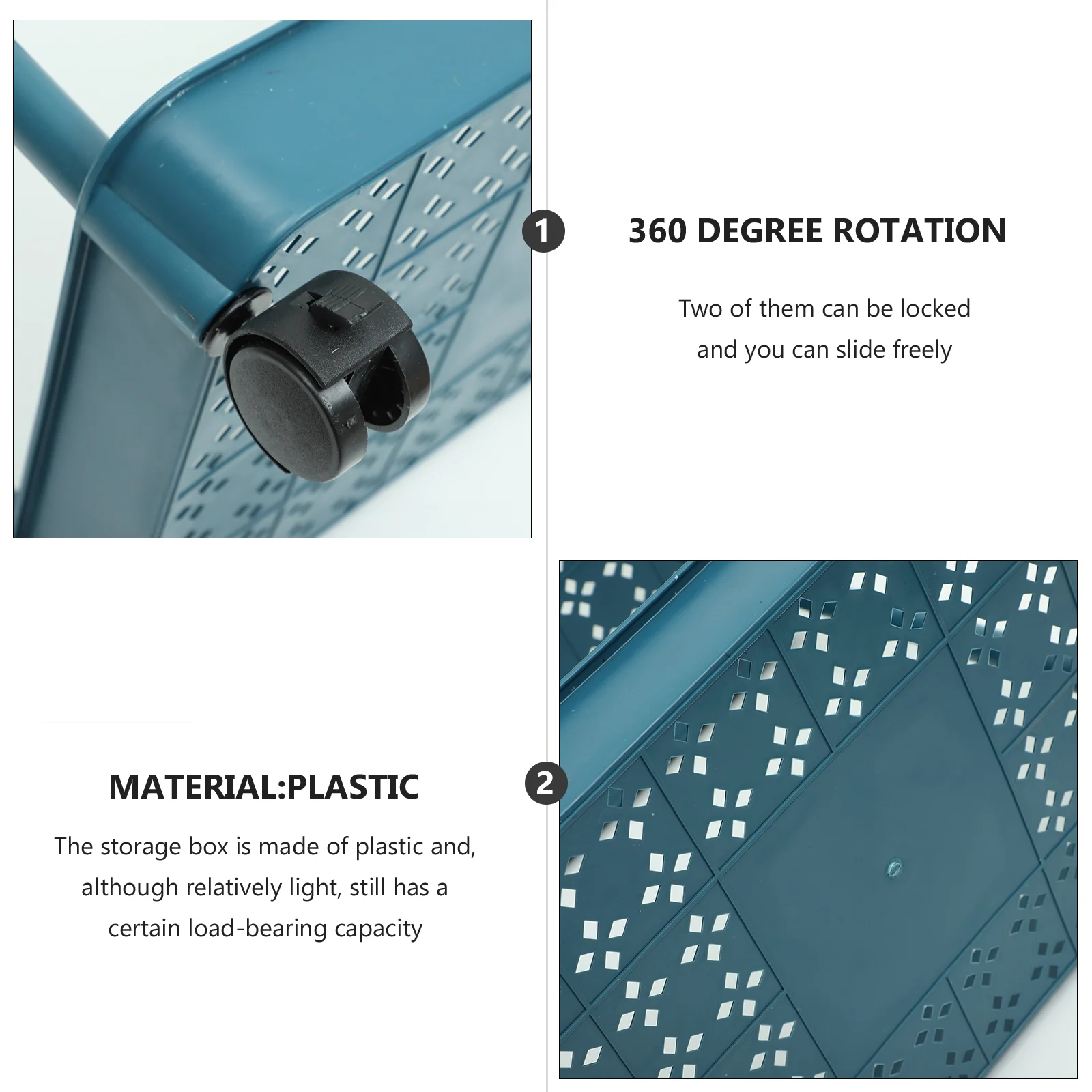 1

360 DEGREE ROTATION

Two of them can be locked and you can slide freely

MATERIAL:PLASTIC

The storage box is made of plastic and, although relatively light, still has a certain load-bearing capacity

2