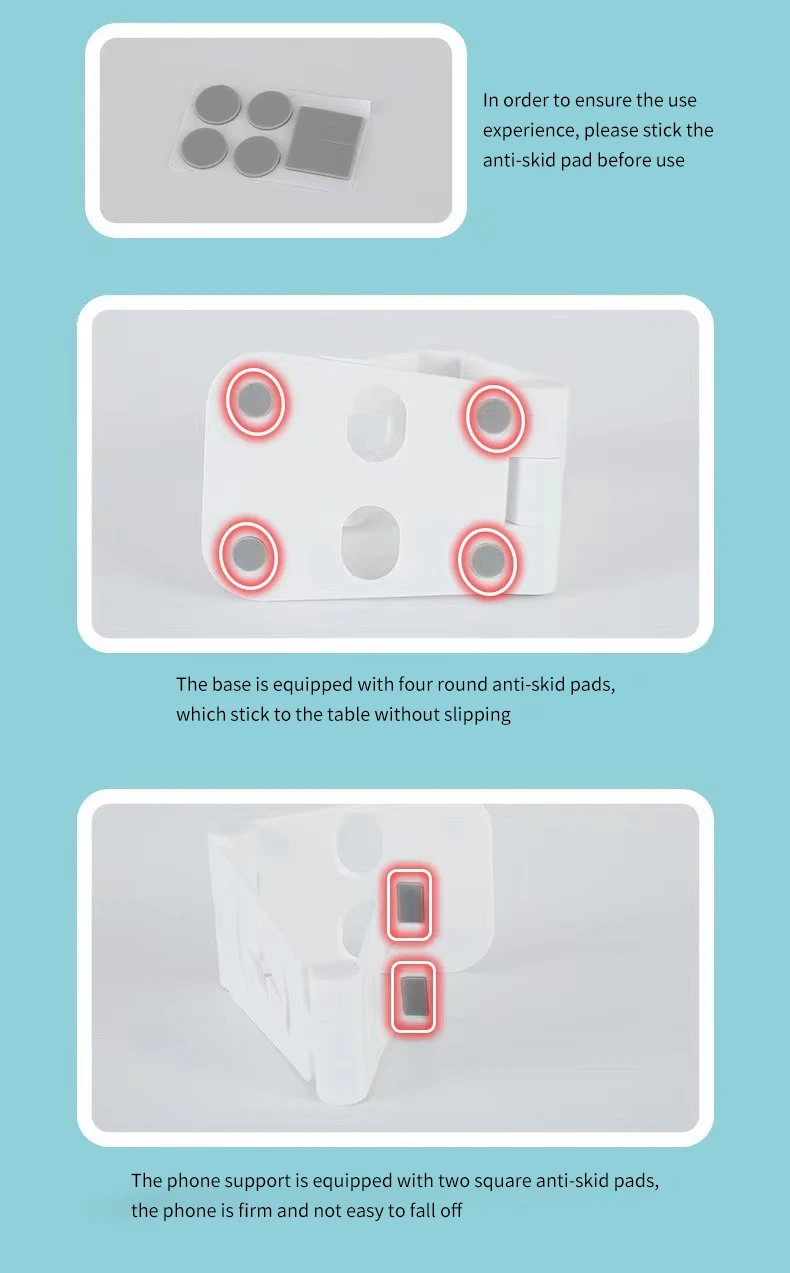 In order to ensure the use experience, please stick the anti-skid pad before use

The base is equipped with four round anti-skid pads, which stick to the table without slipping

The phone support is equipped with two square anti-skid pads, the phone is firm and not easy to fall off