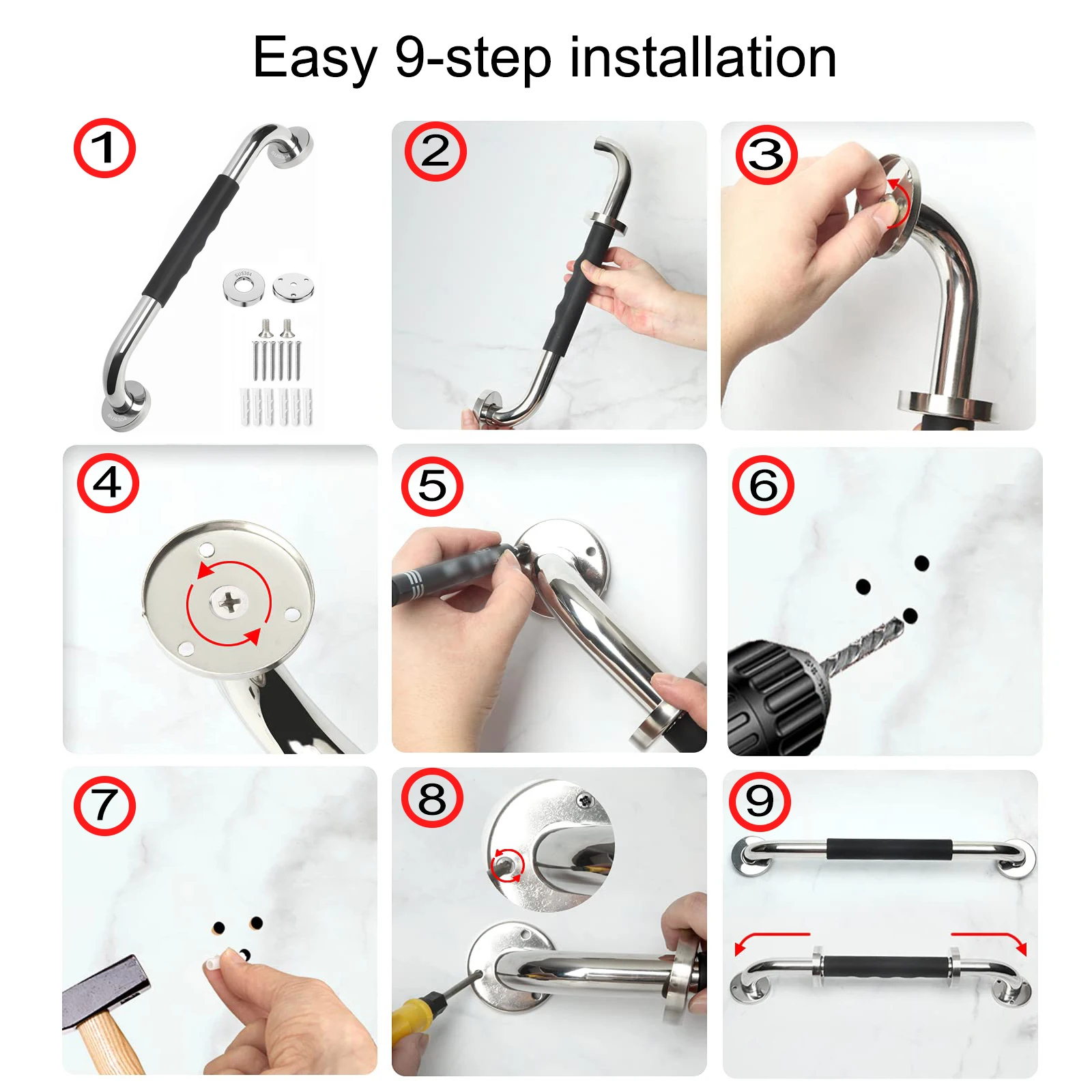 Easy 9-step installation

1

SUS304

2

3

4

5

6

7

8

9