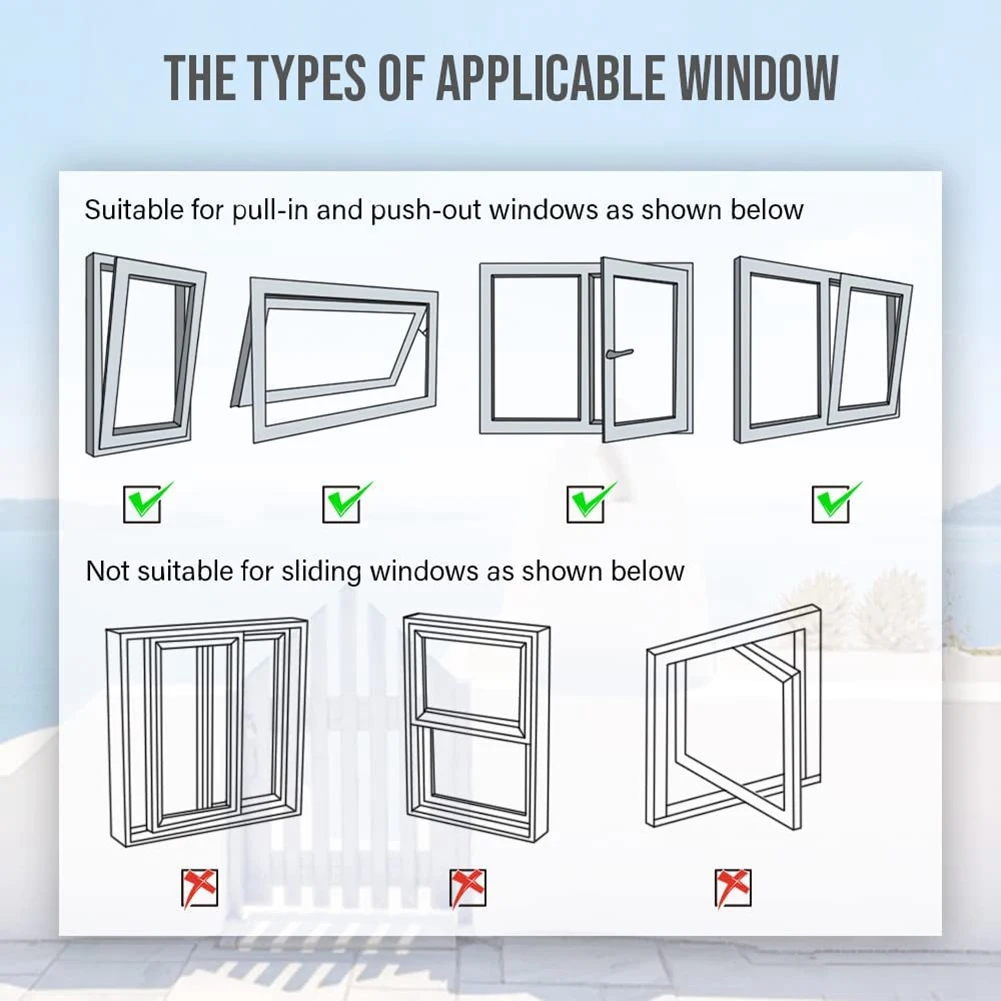 THE TYPES OF APPLICABLE WINDOW

Suitable for pull-in and push-out windows as shown below

Not suitable for sliding windows as shown below