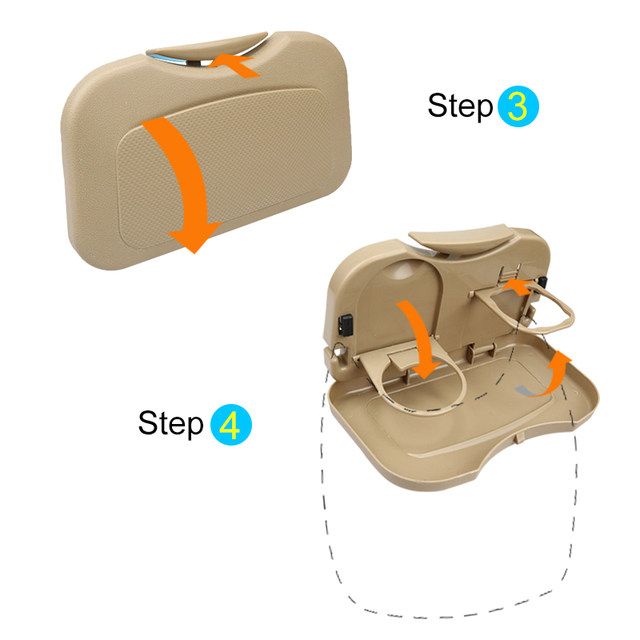 Step 3

Step 4