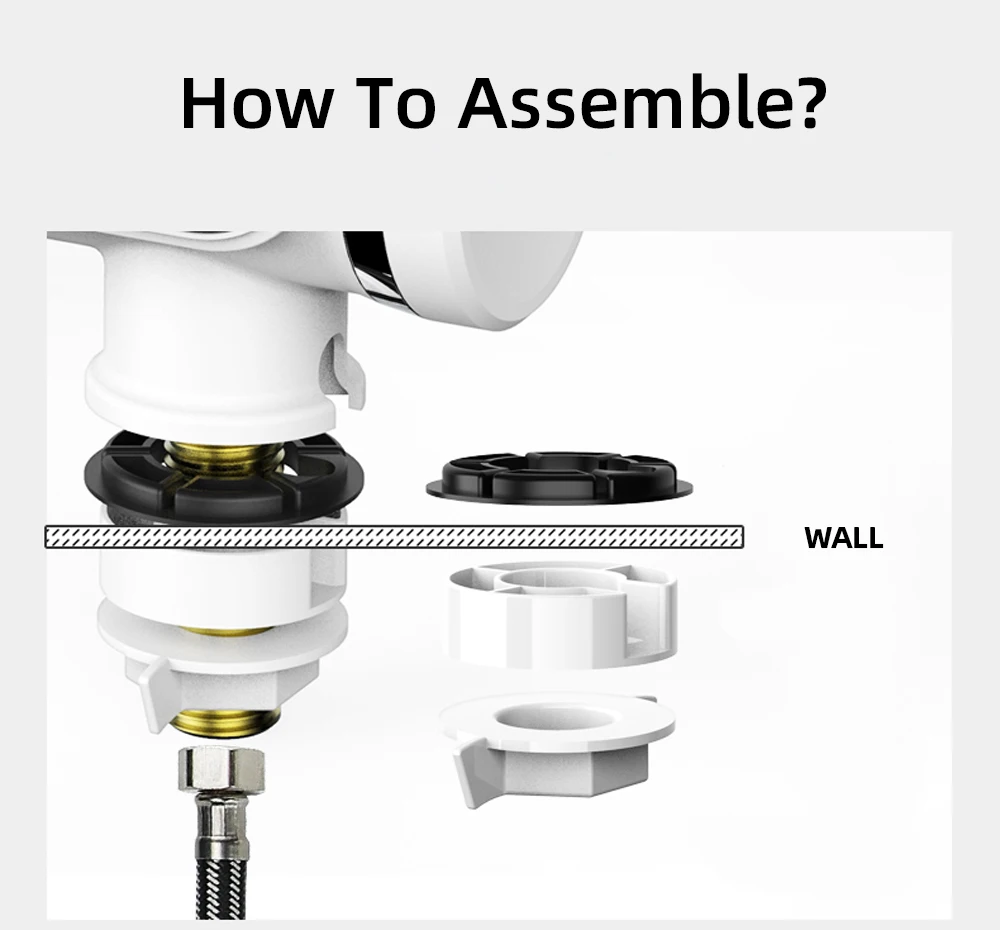 How To Assemble?

WALL