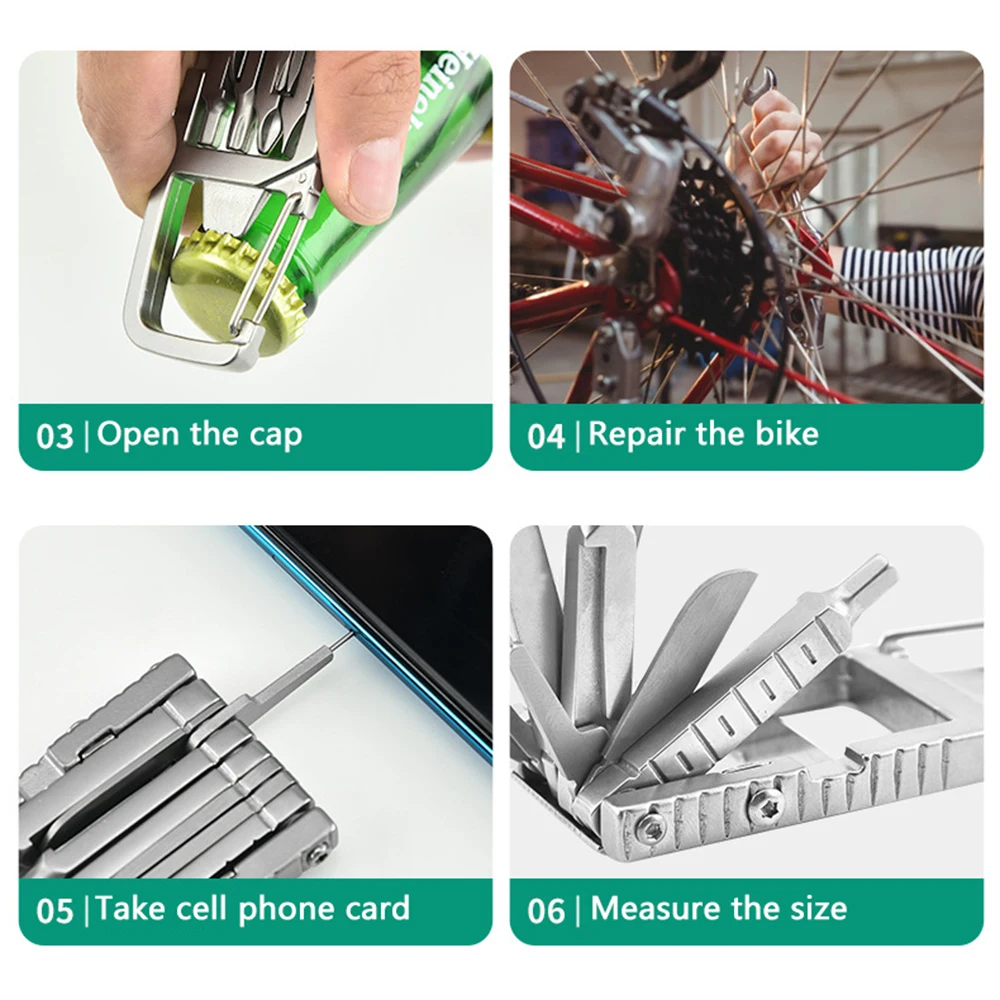 03 | Open the cap

04 | Repair the bike

05 | Take cell phone card

06 | Measure the size