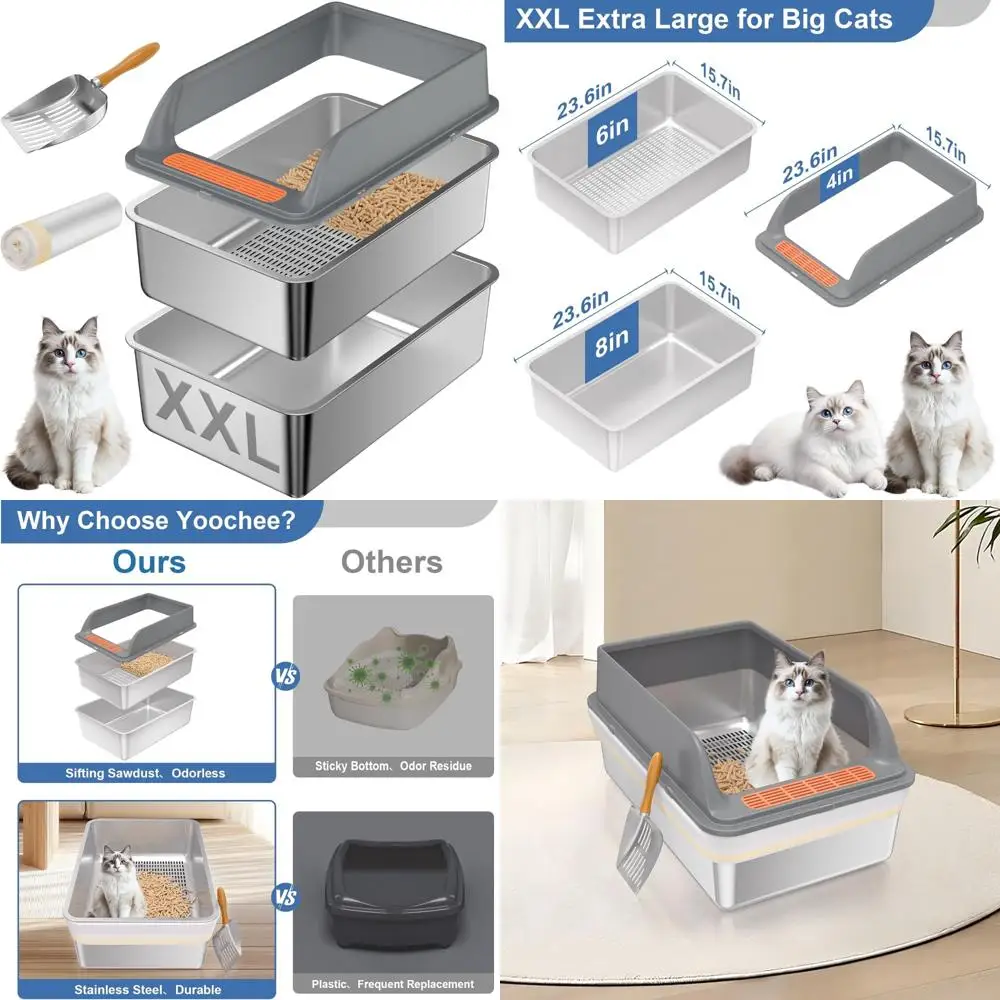 XXL

XXL Extra Large for Big Cats

23.6in
15.7in
6in

23.6in
15.7in
4in

23.6in
15.7in
8in

Why Choose Yoochee?

Ours

Others

VS

Sifting Sawdust、Odorless

Sticky Bottom、Odor Residue

VS

Stainless Steel、Durable

Plastic、Frequent Replacement