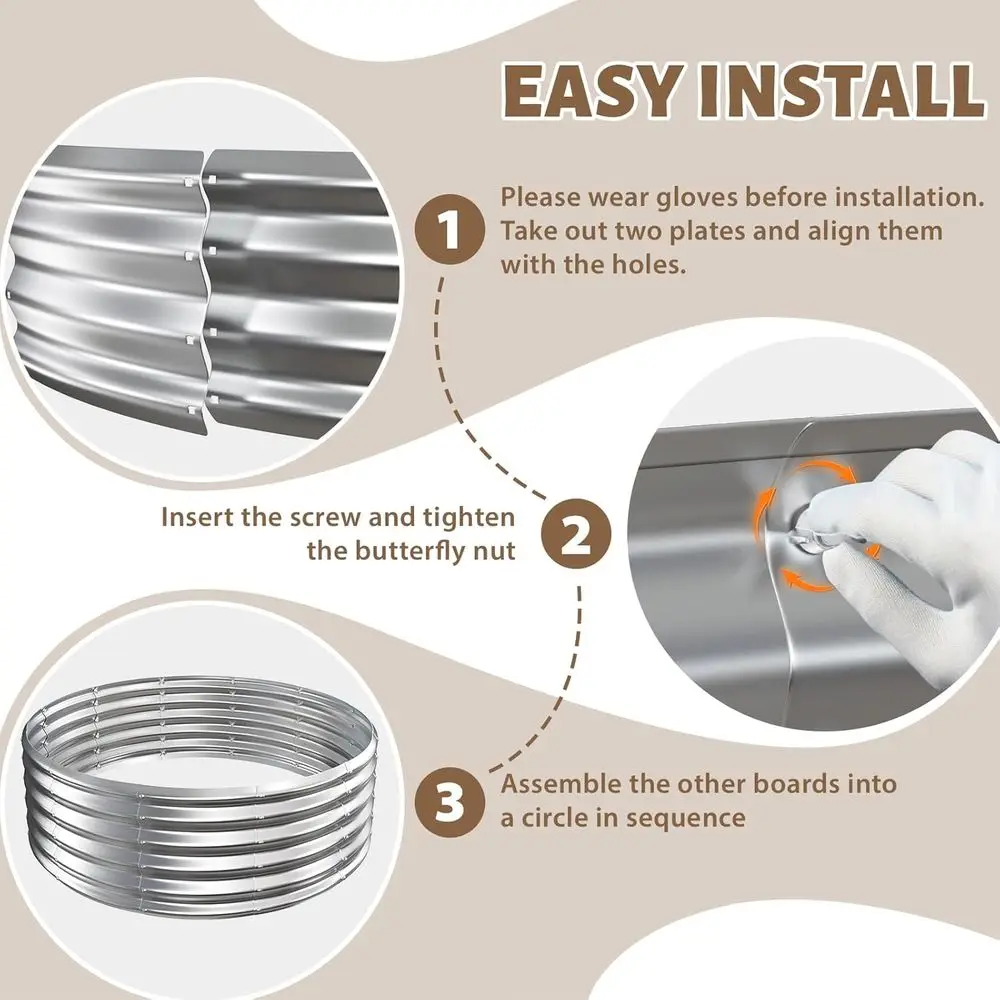 EASY INSTALL

1

Please wear gloves before installation. Take out two plates and align them with the holes.

Insert the screw and tighten the butterfly nut

2

3

Assemble the other boards into a circle in sequence