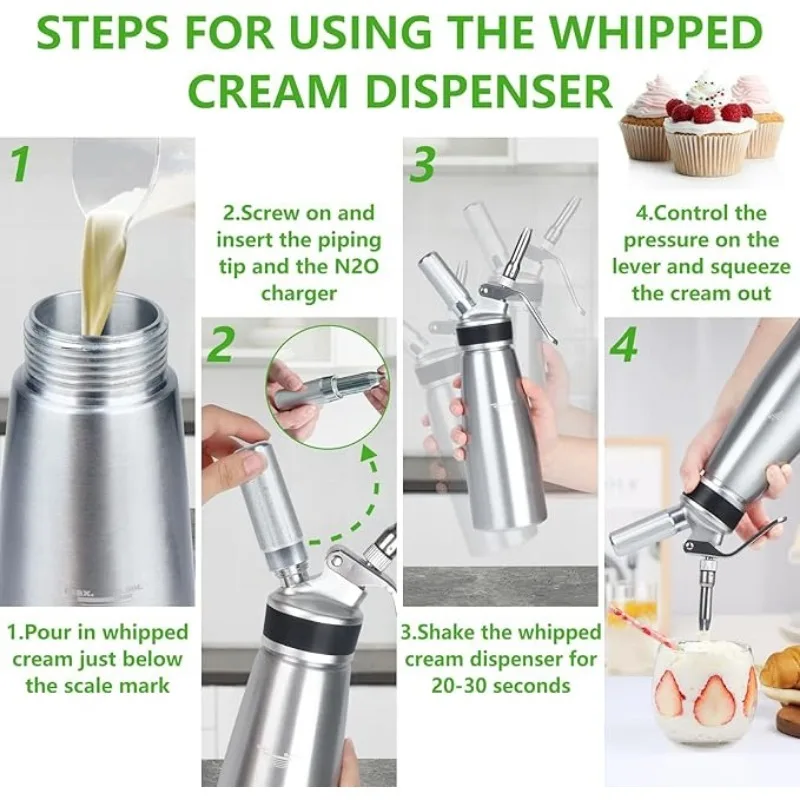 STEPS FOR USING THE WHIPPED CREAM DISPENSER

1

1.Pour in whipped cream just below the scale mark

2.Screw on and insert the piping tip and the N2O charger

2

3

3.Shake the whipped cream dispenser for 20-30 seconds

4.Control the pressure on the lever and squeeze the cream out

4