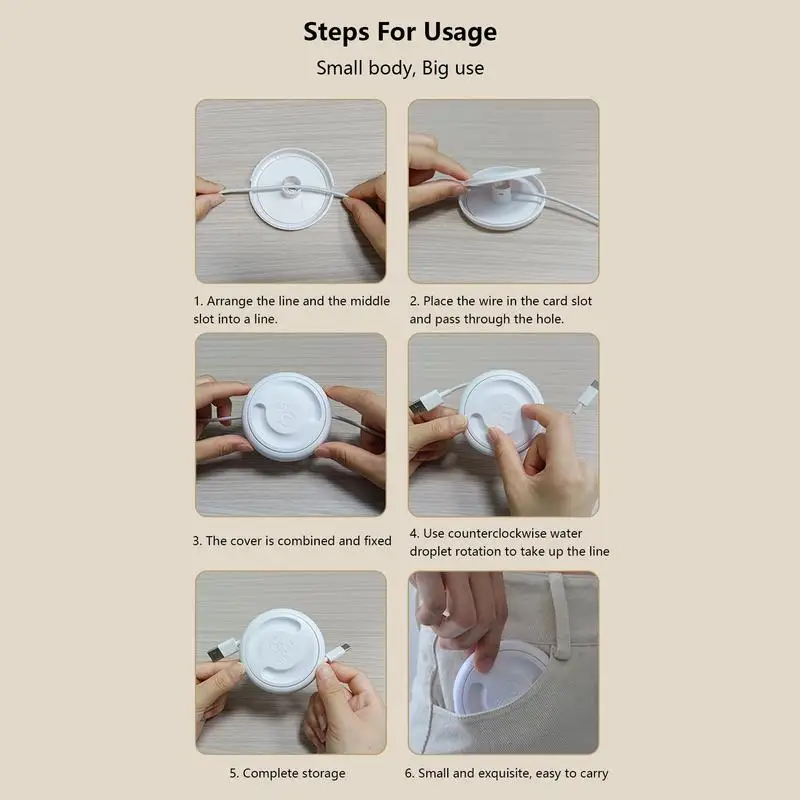 Steps For Usage

Small body, Big use

1. Arrange the line and the middle slot into a line.

2. Place the wire in the card slot and pass through the hole.

3. The cover is combined and fixed

4. Use counterclockwise water droplet rotation to take up the line

5. Complete storage

6. Small and exquisite, easy to carry