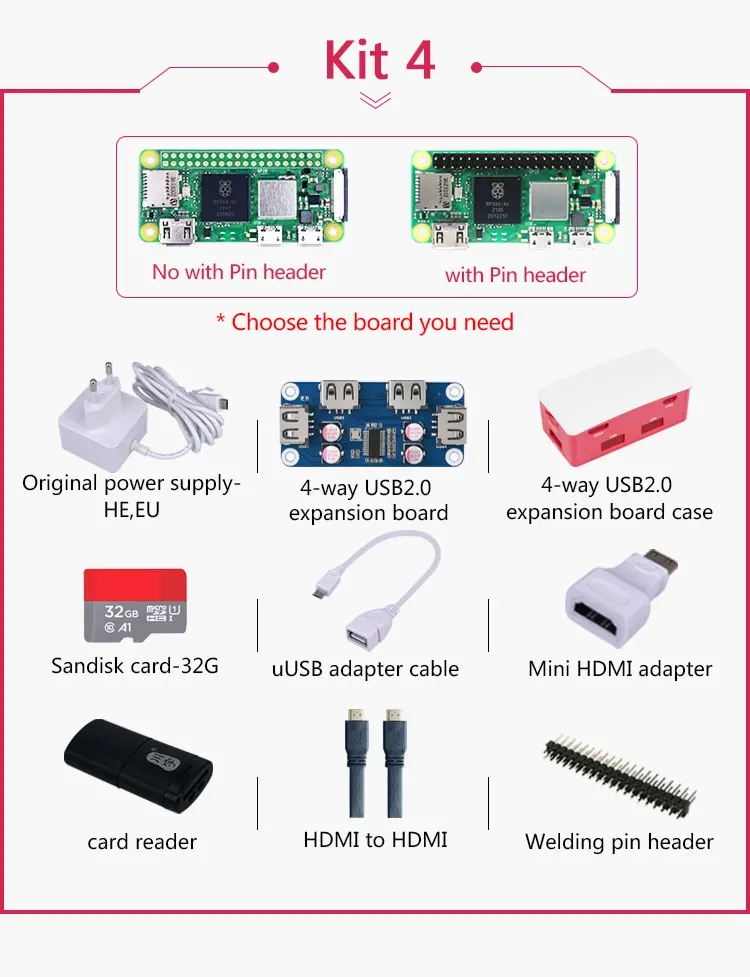 Kit 4

No with Pin header

with Pin header

* Choose the board you need

Original power supply-HE,EU

4-way USB2.0 expansion board

4-way USB2.0 expansion board case

32GB

Sandisk card-32G

uUSB adapter cable

Mini HDMI adapter

card reader

HDMI to HDMI

Welding pin header