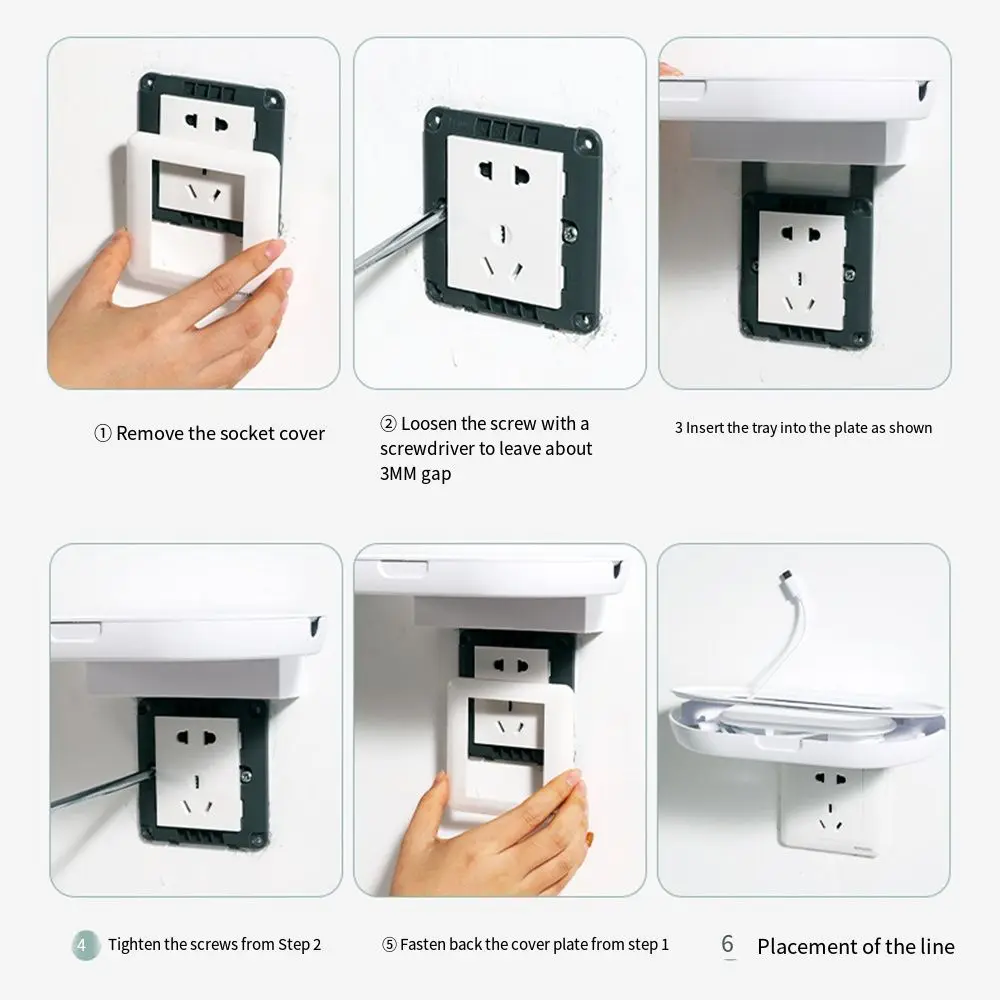 ① Remove the socket cover

② Loosen the screw with a screwdriver to leave about 3MM gap

3 Insert the tray into the plate as shown

4 Tighten the screws from Step 2

⑤ Fasten back the cover plate from step 1

6 Placement of the line