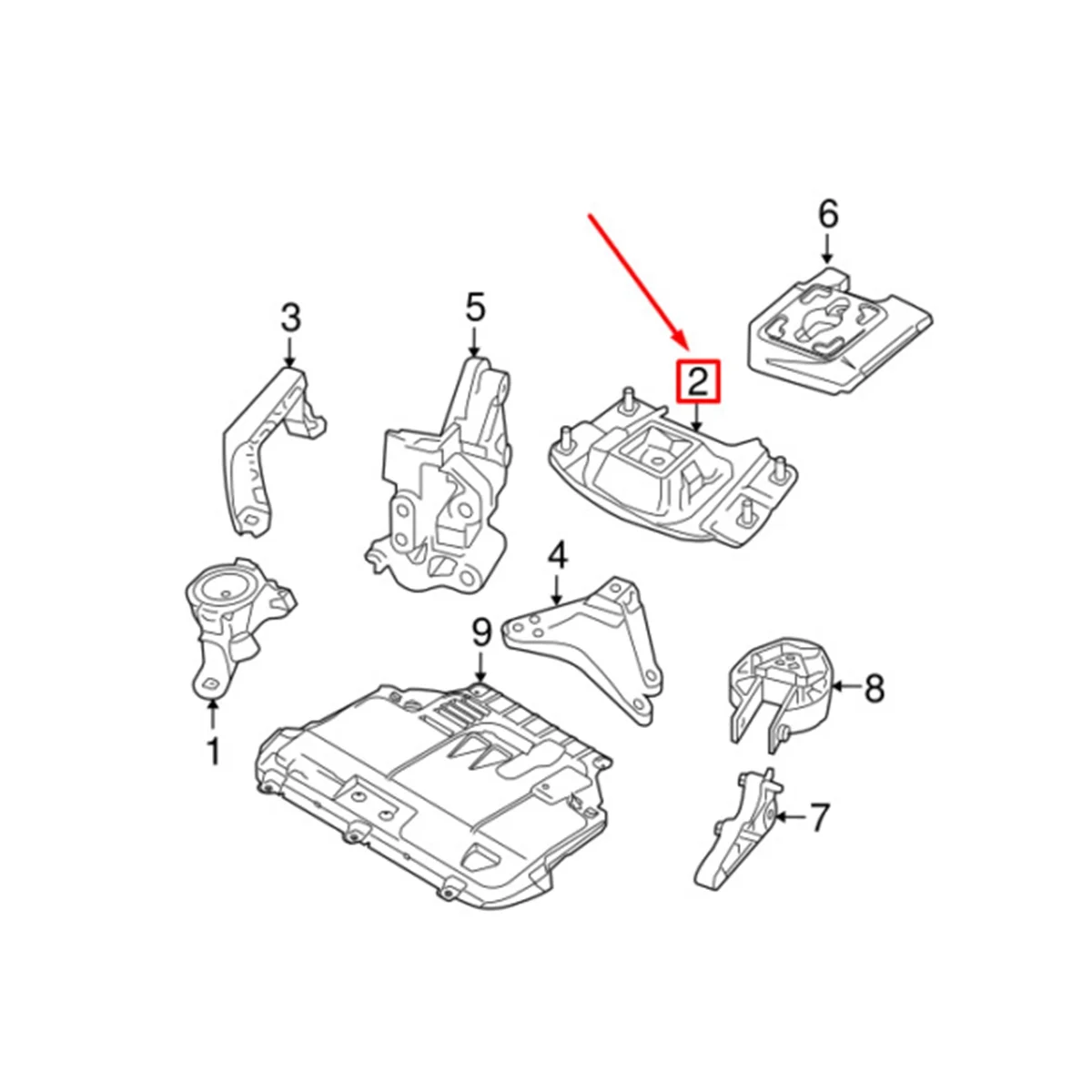 6
3
5
2
4
9
8
1
7