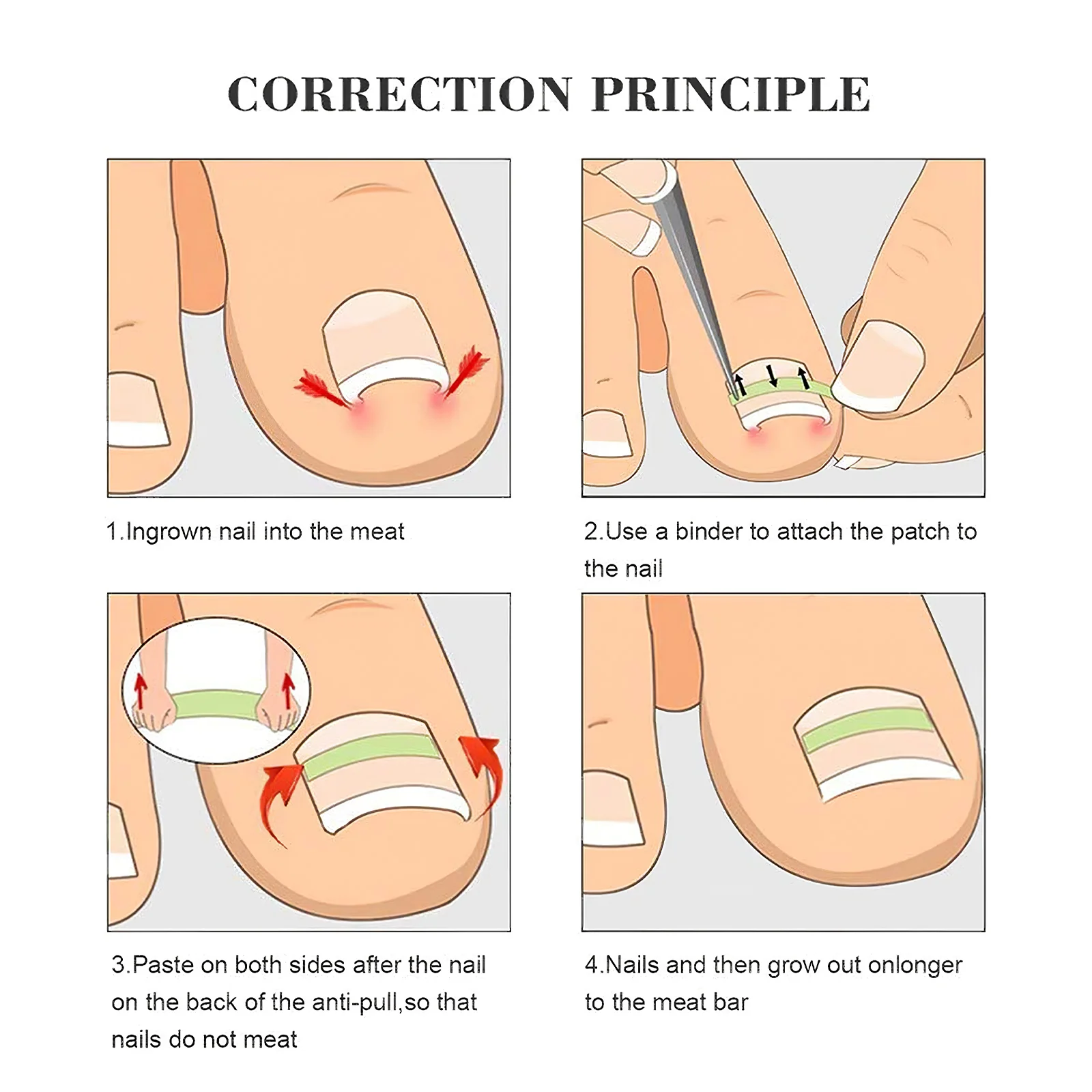 CORRECTION PRINCIPLE

1.Ingrown nail into the meat

2.Use a binder to attach the patch to the nail

3.Paste on both sides after the nail on the back of the anti-pull,so that nails do not meat

4.Nails and then grow out onlonger to the meat bar