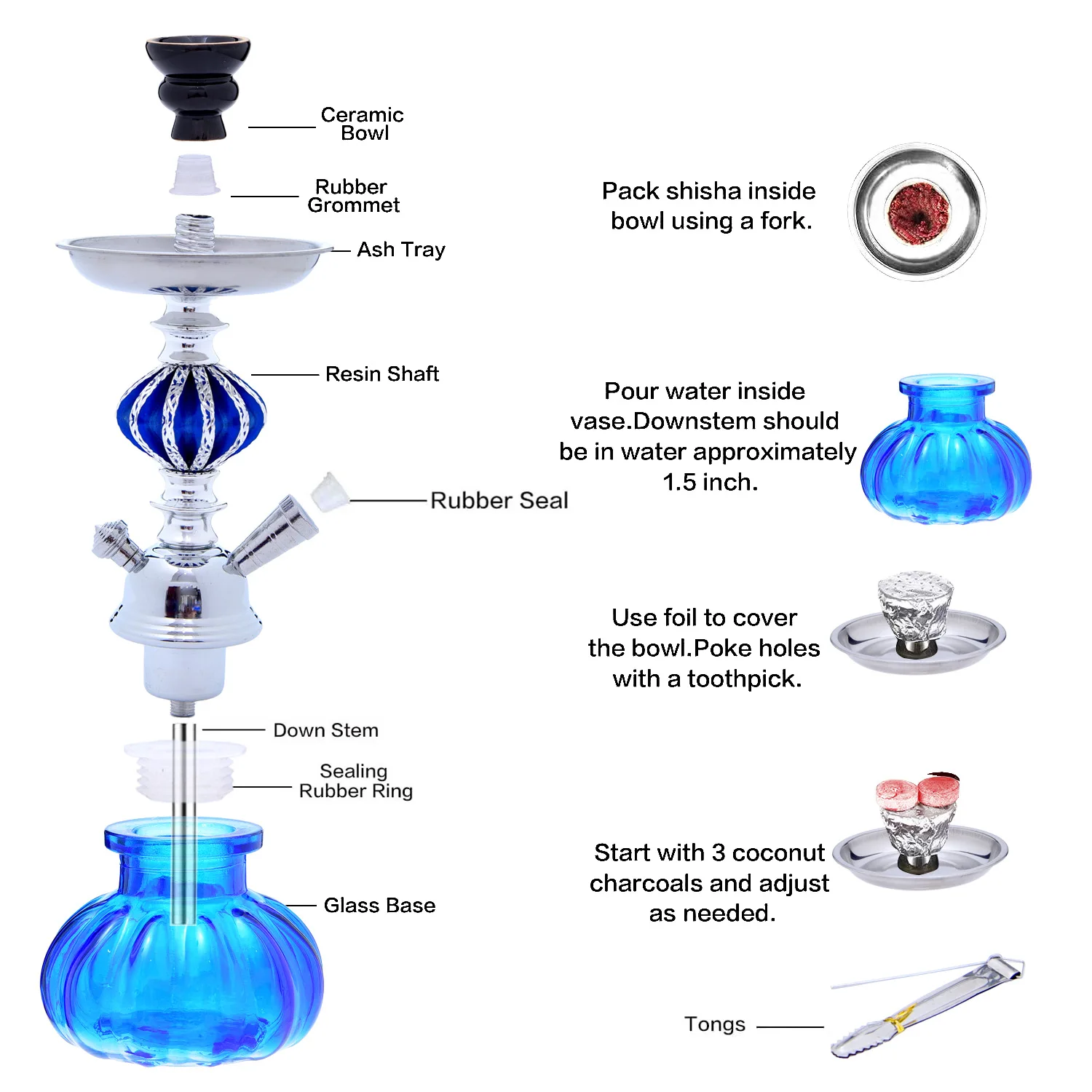 Ceramic Bowl

Rubber Grommet

Ash Tray

Resin Shaft

Rubber Seal

Down Stem

Sealing Rubber Ring

Glass Base

Pack shisha inside bowl using a fork.

Pour water inside vase.Downstem should be in water approximately 1.5 inch.

Use foil to cover the bowl.Poke holes with a toothpick.

Start with 3 coconut charcoals and adjust as needed.

Tongs