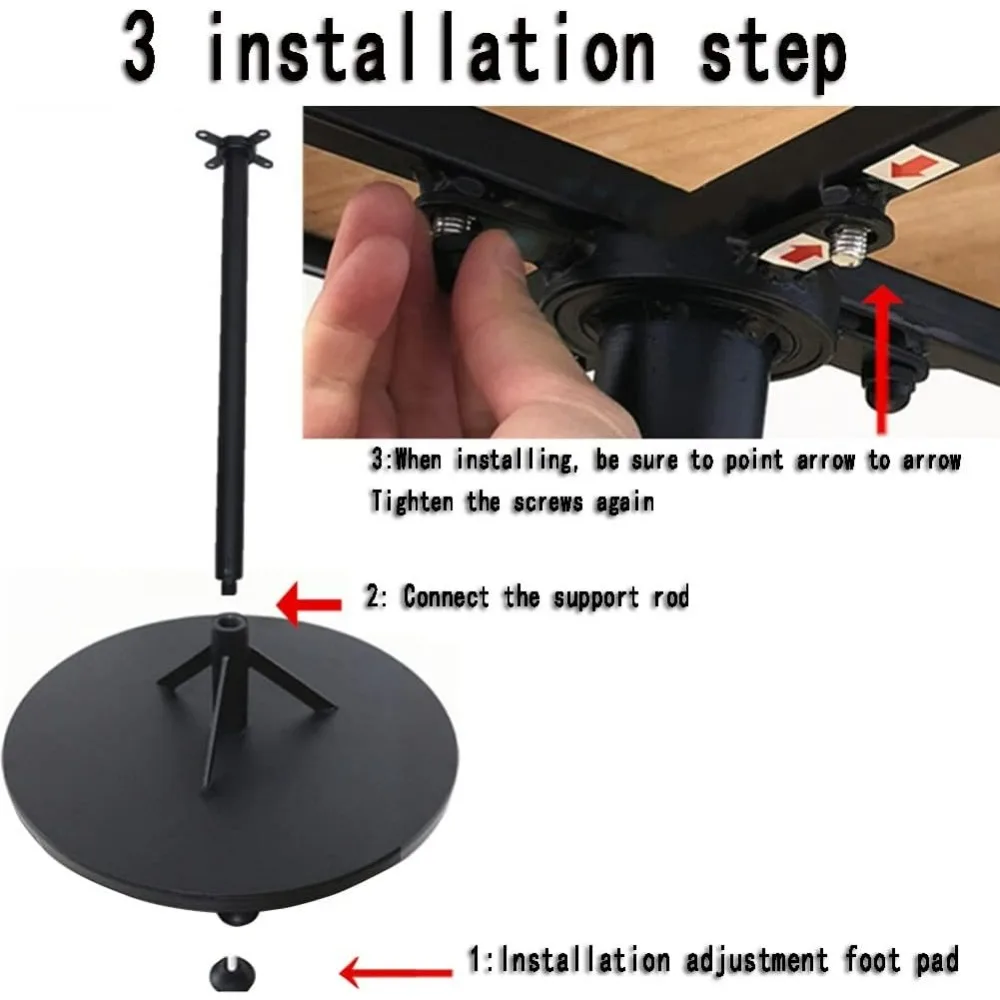 3 installation step

3:When installing, be sure to point arrow to arrow
Tighten the screws again

2: Connect the support rod

1:Installation adjustment foot pad