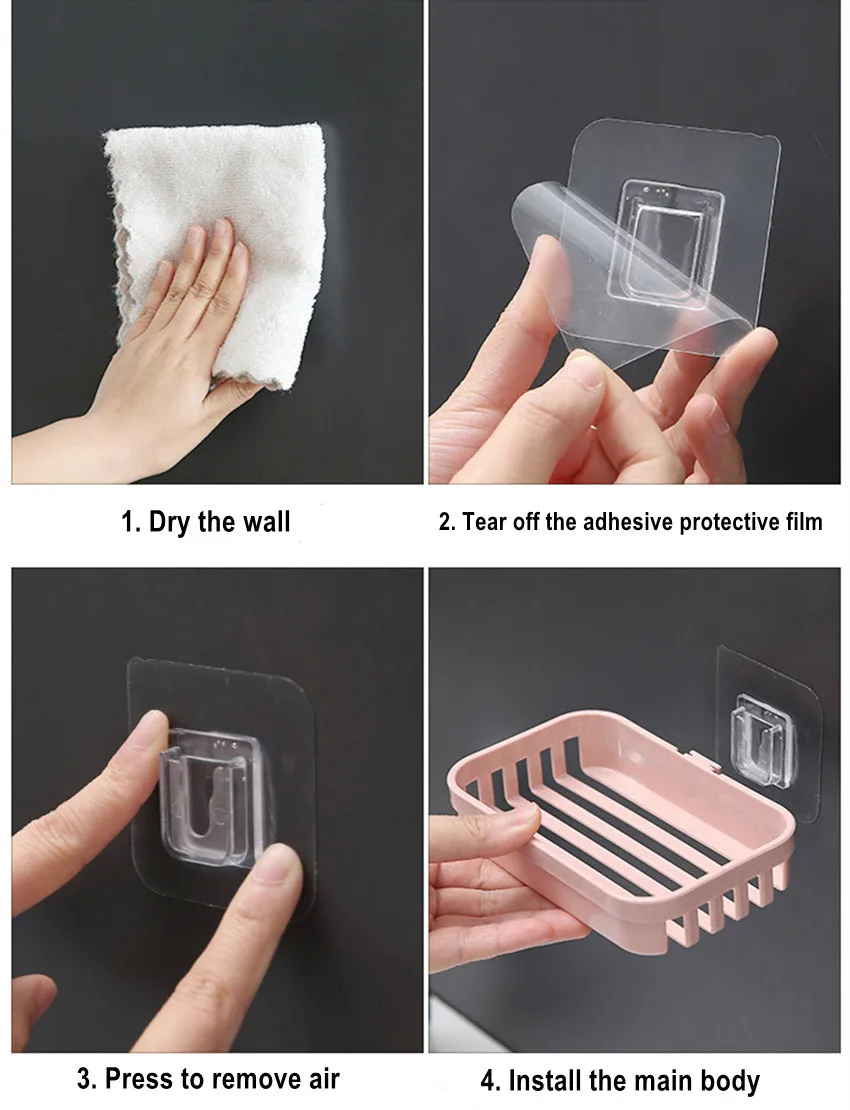 1. Dry the wall

2. Tear off the adhesive protective film

3. Press to remove air

4. Install the main body