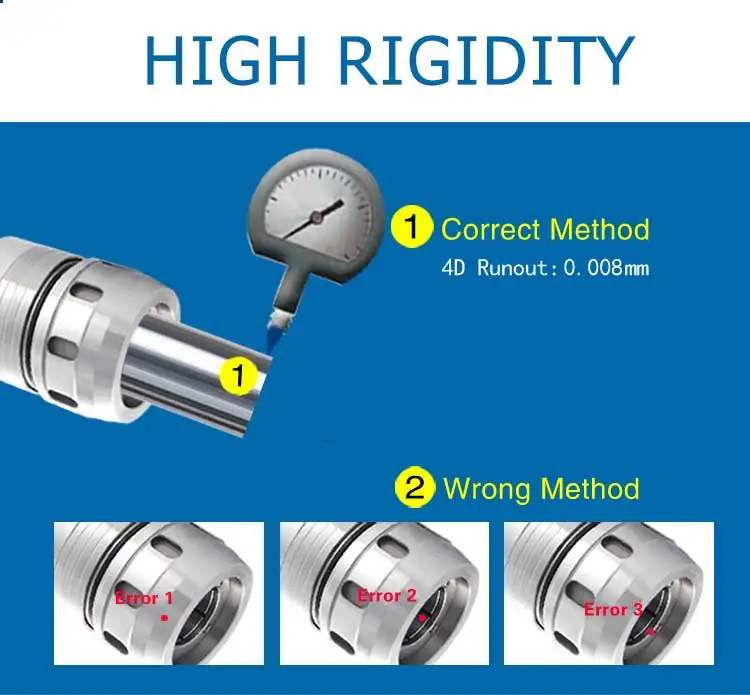 HIGH RIGIDITY

1 Correct Method
4D Runout: 0.008mm

1

2 Wrong Method

Error 1

Error 2

Error 3