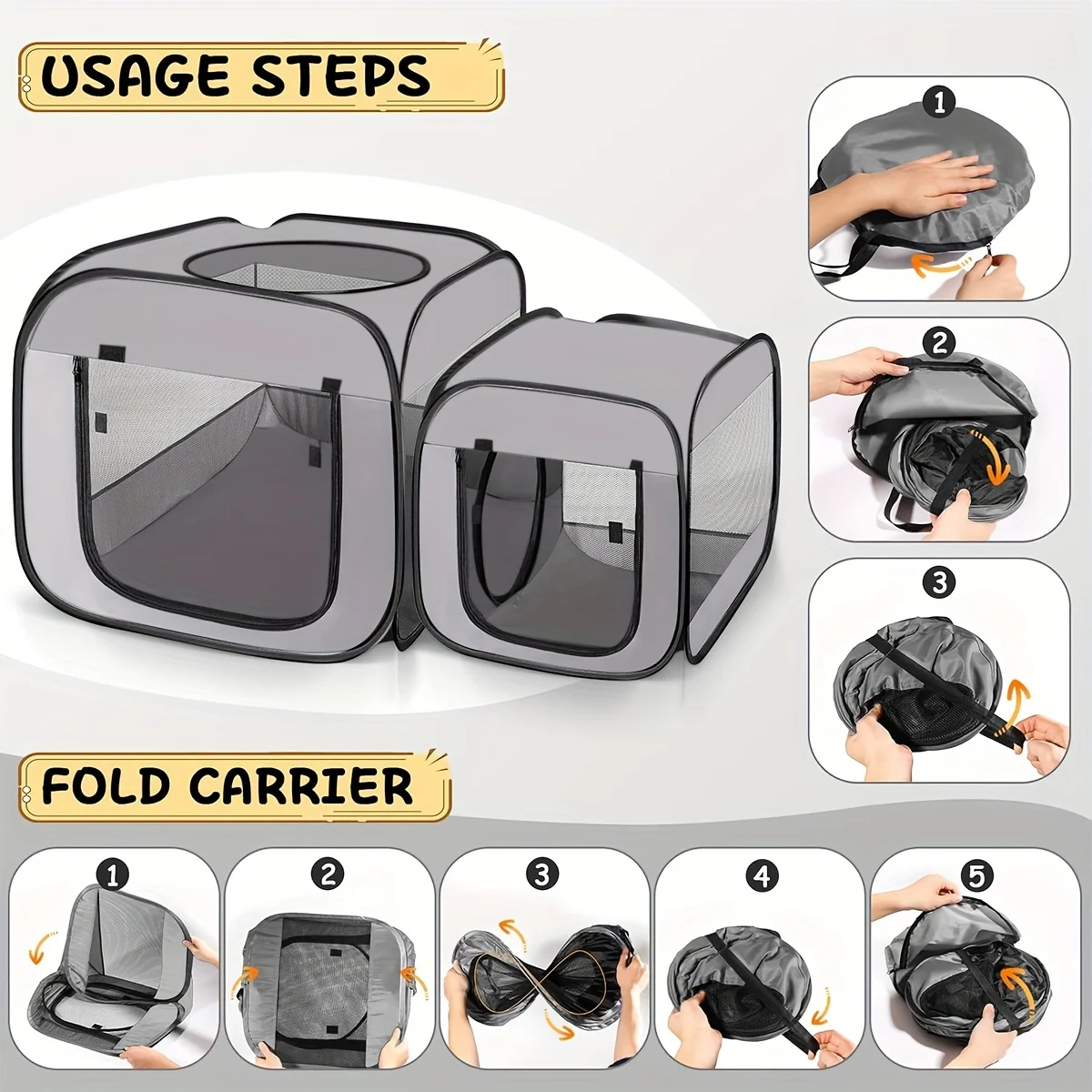 USAGE STEPS

1

2

3

FOLD CARRIER

1

2

3

4

5