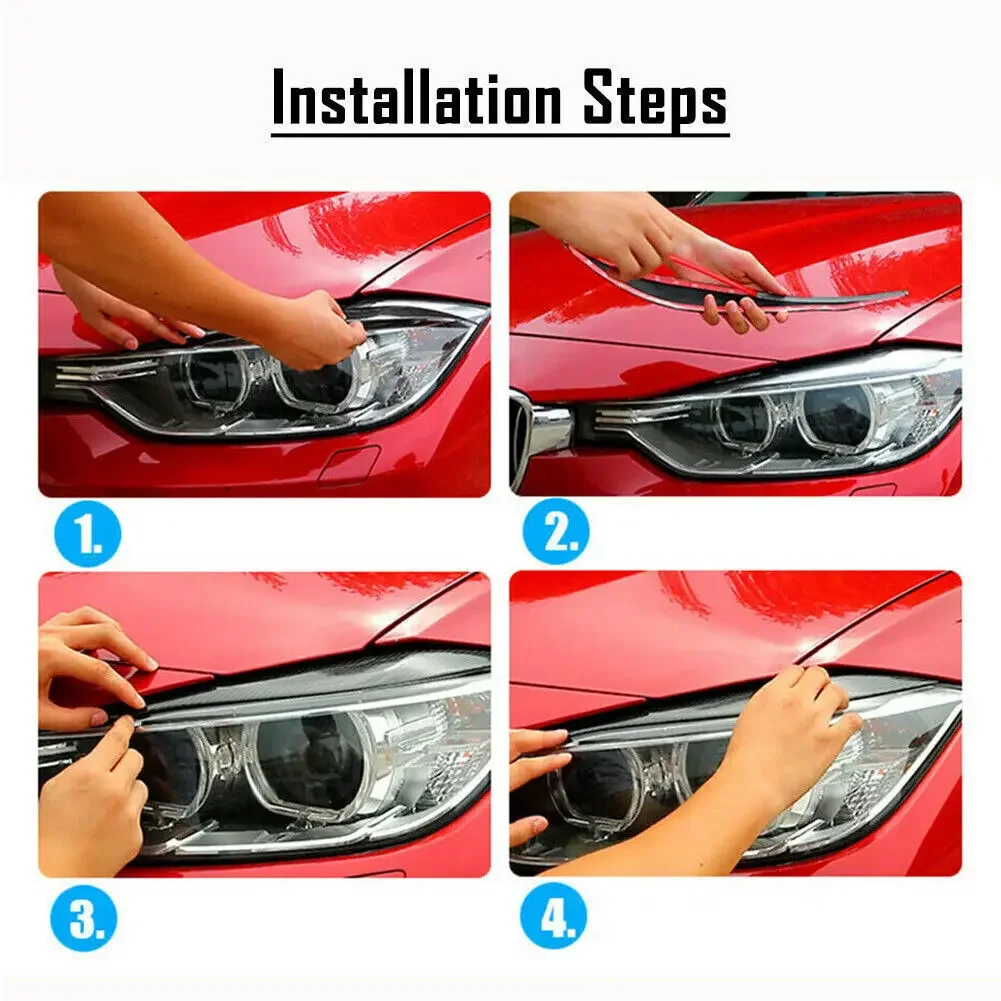 Installation Steps

1.

2.

3.

4.