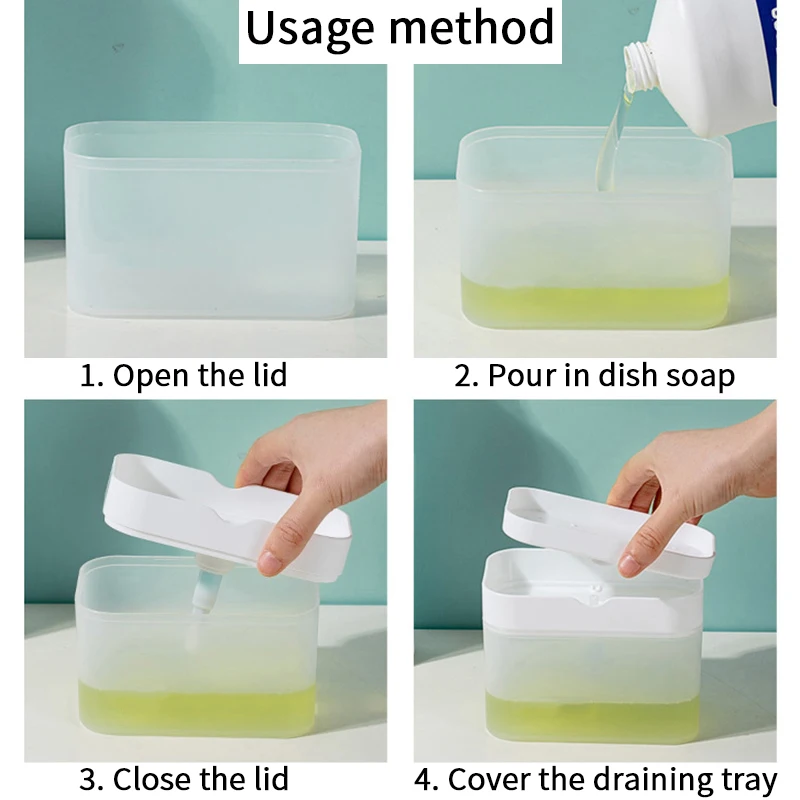 Usage method

1. Open the lid

2. Pour in dish soap

3. Close the lid

4. Cover the draining tray