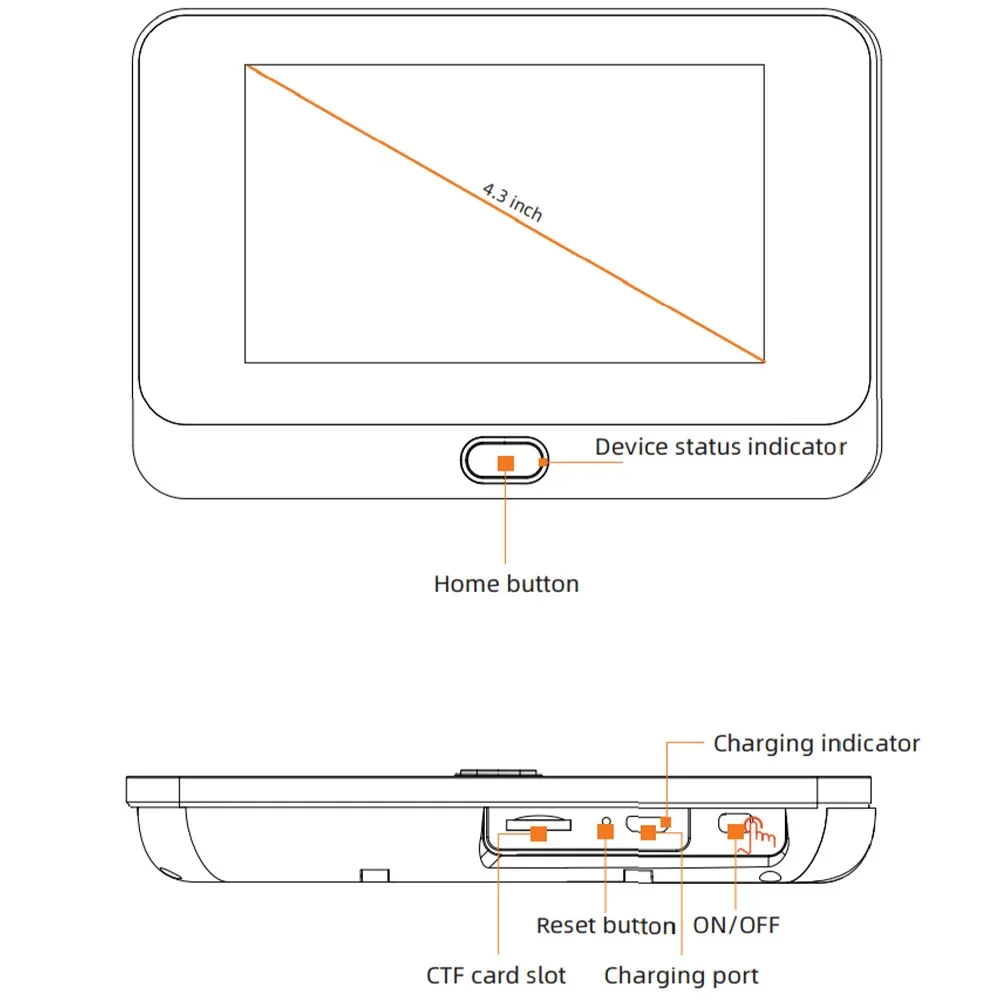 4.3 inch

Device status indicator

Home button

Charging indicator

Reset button

ON/OFF

CTF card slot

Charging port