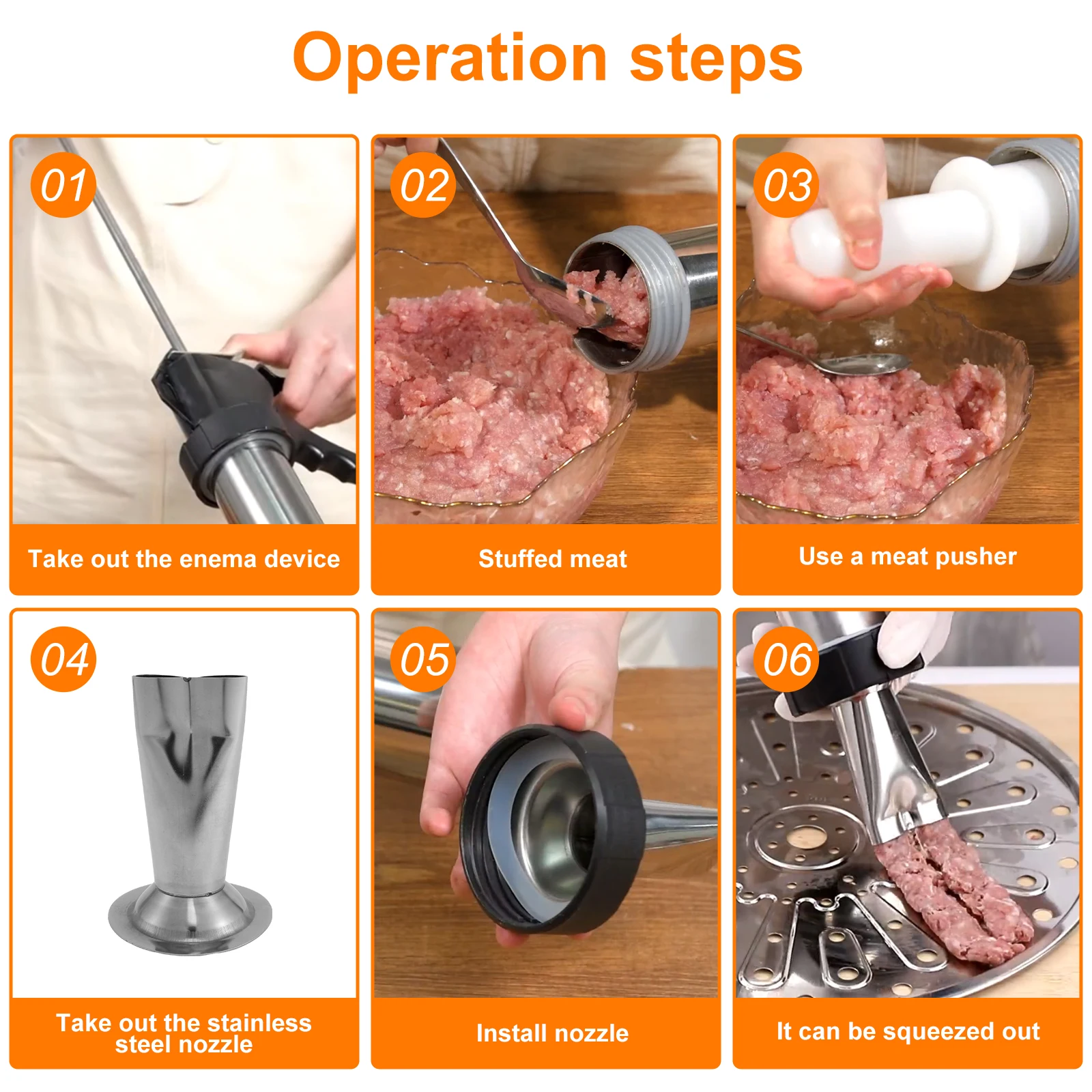 Operation steps

01

Take out the enema device

02

Stuffed meat

03

Use a meat pusher

04

Take out the stainless steel nozzle

05

Install nozzle

06

It can be squeezed out