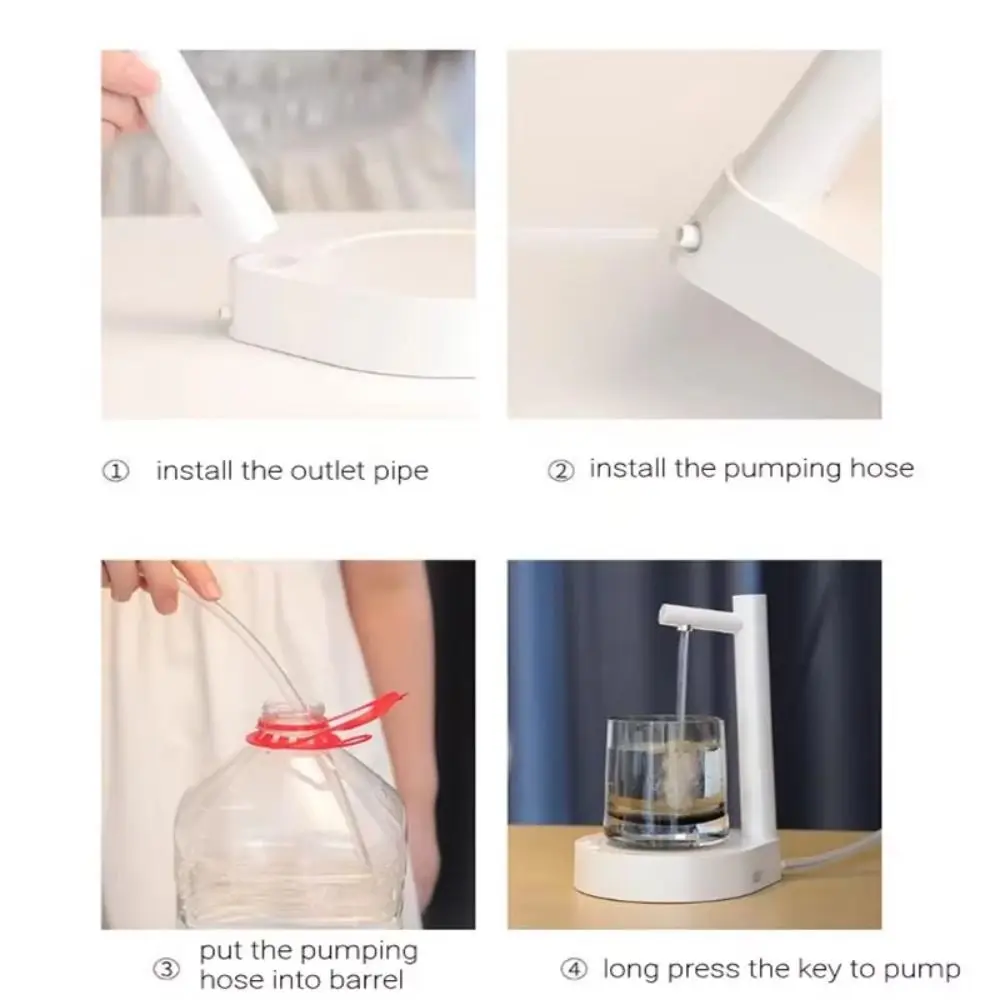 ① install the outlet pipe

② install the pumping hose

③ put the pumping hose into barrel

④ long press the key to pump