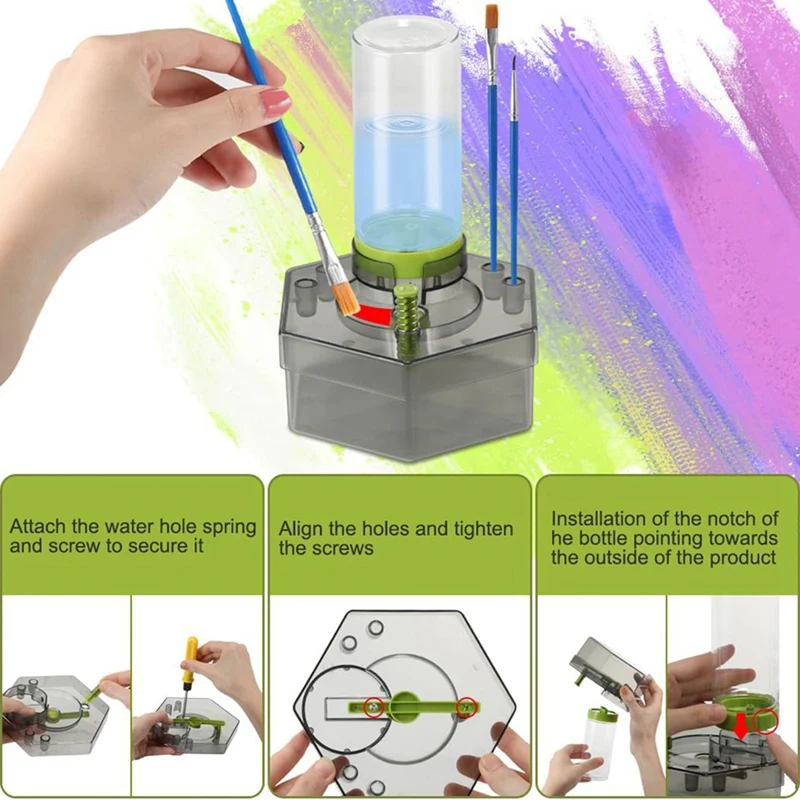 Attach the water hole spring and screw to secure it

Align the holes and tighten the screws

Installation of the notch of he bottle pointing towards the outside of the product