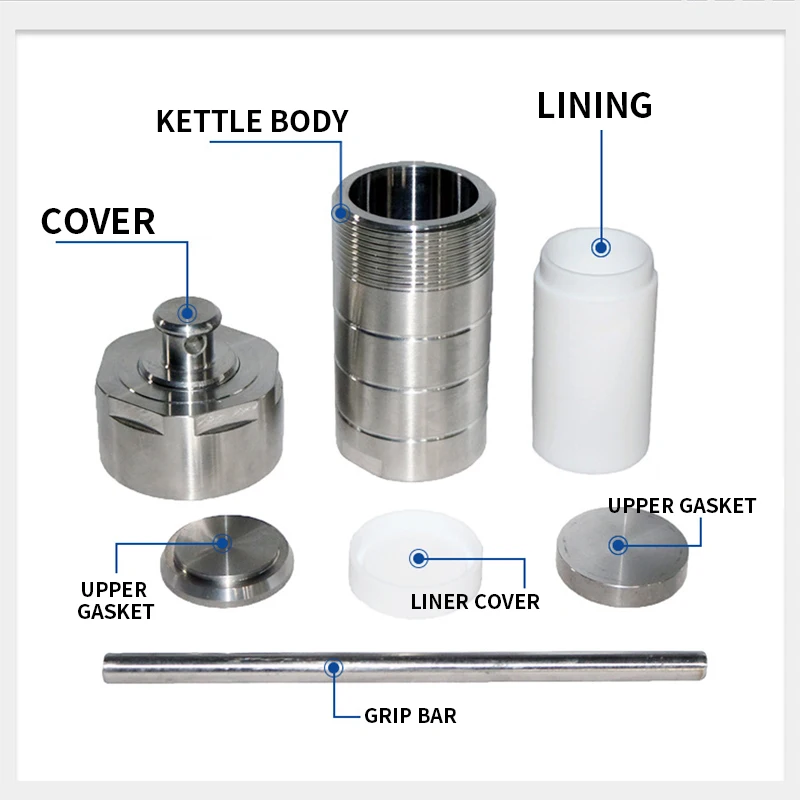 KETTLE BODY

LINING

COVER

UPPER GASKET

UPPER GASKET

LINER COVER

GRIP BAR