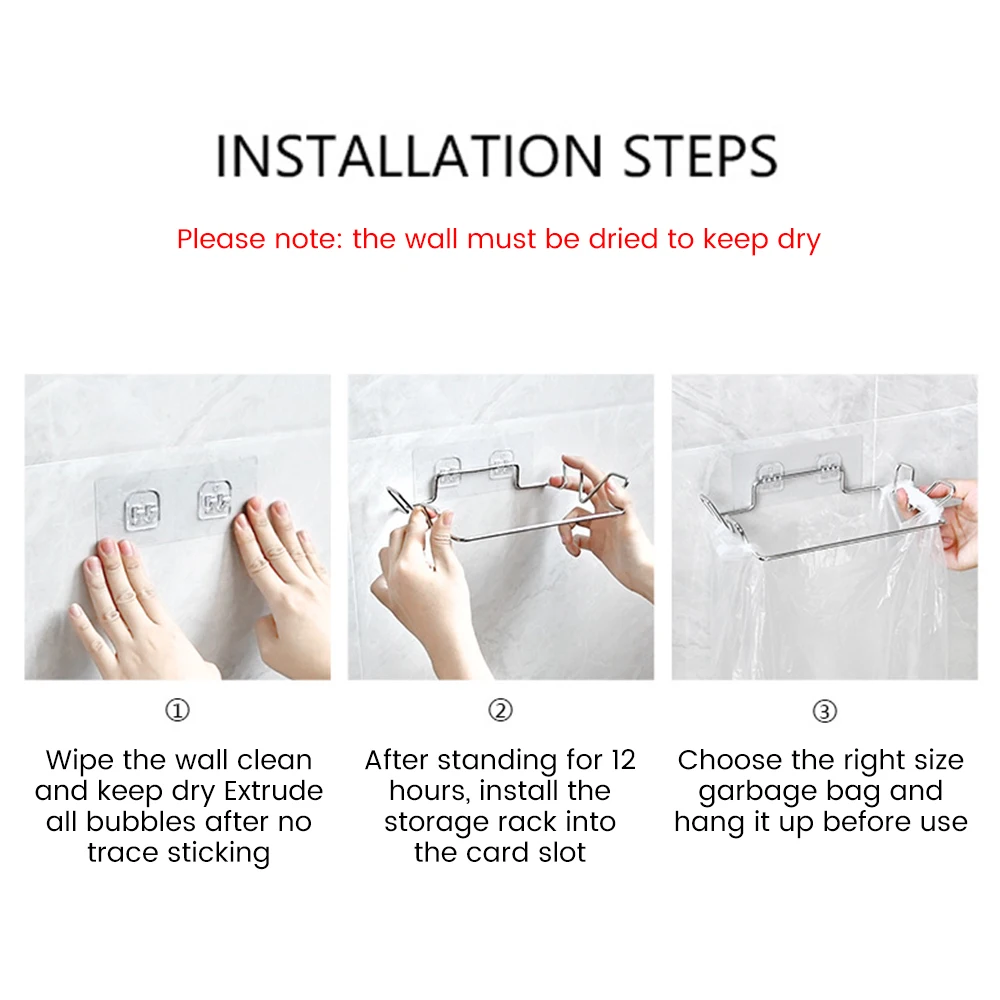 INSTALLATION STEPS

Please note: the wall must be dried to keep dry

①

Wipe the wall clean and keep dry Extrude all bubbles after no trace sticking

②

After standing for 12 hours, install the storage rack into the card slot

③

Choose the right size garbage bag and hang it up before use