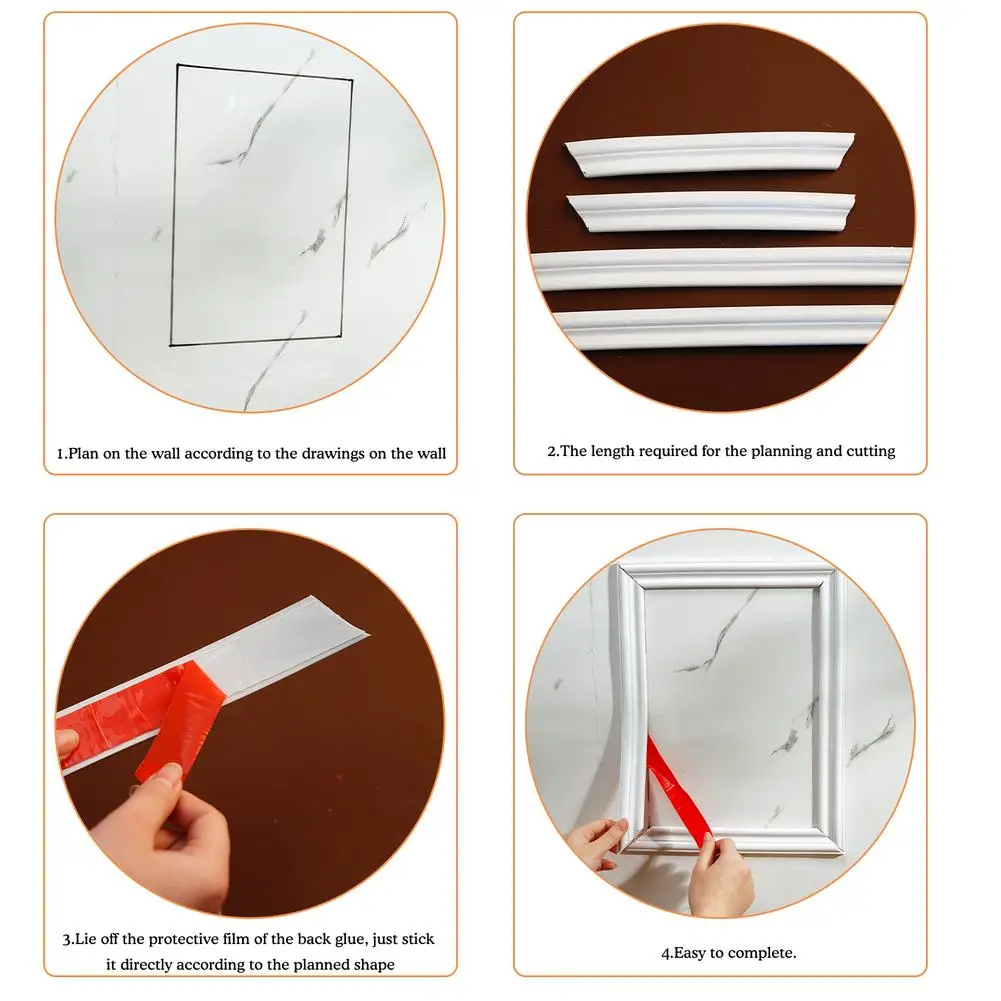 1.Plan on the wall according to the drawings on the wall

2.The length required for the planning and cutting

3.Lie off the protective film of the back glue, just stick it directly according to the planned shape

4.Easy to complete.