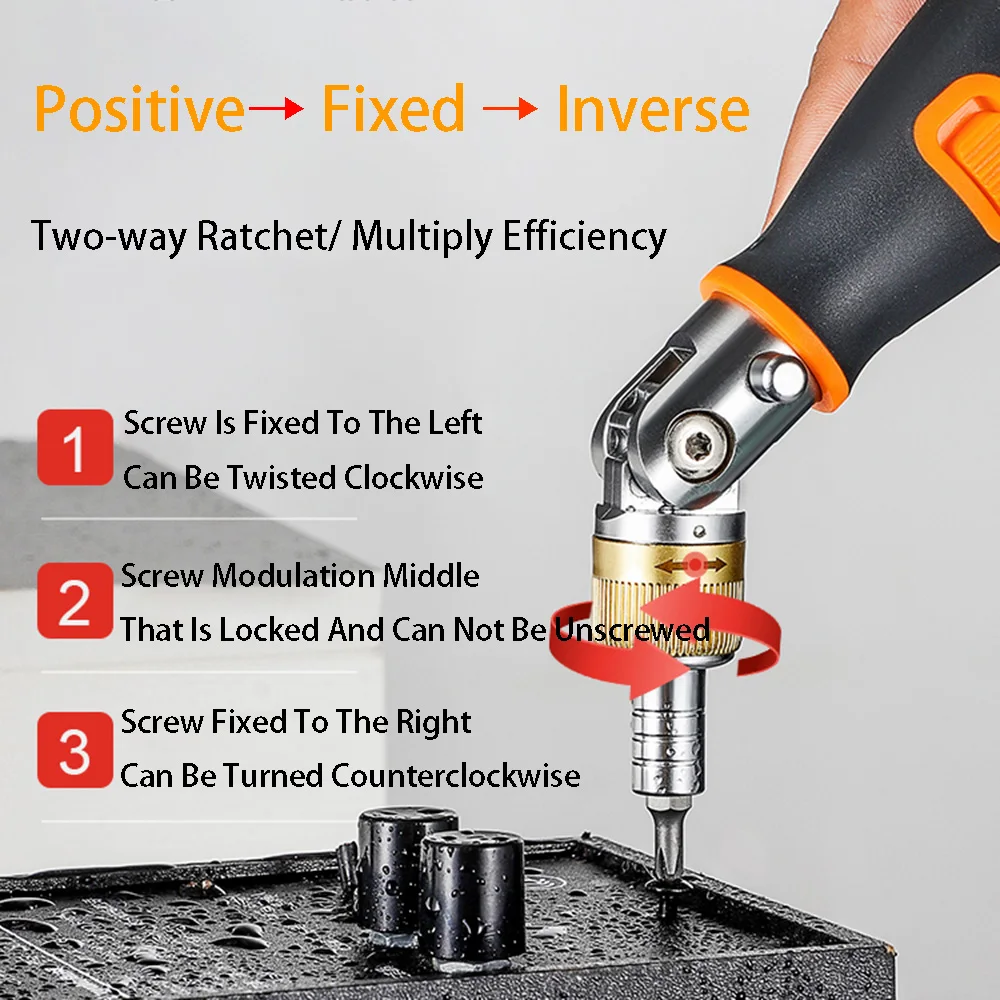 Positive → Fixed → Inverse

Two-way Ratchet/ Multiply Efficiency

1 Screw Is Fixed To The Left
Can Be Twisted Clockwise

2 Screw Modulation Middle
That Is Locked And Can Not Be Unscrewed

3 Screw Fixed To The Right
Can Be Turned Counterclockwise