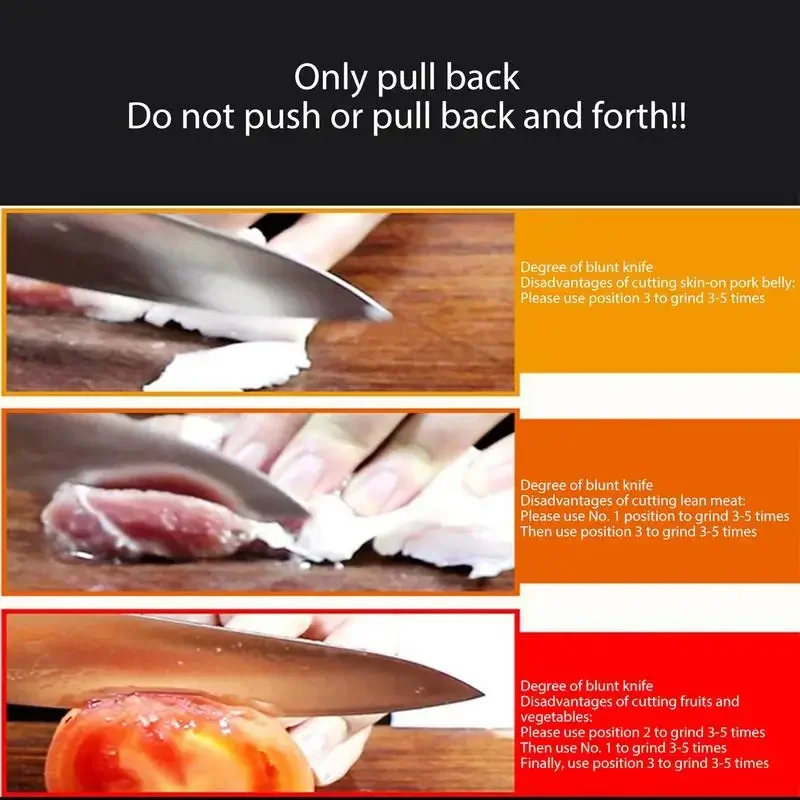 Only pull back
Do not push or pull back and forth!!

Degree of blunt knife
Disadvantages of cutting skin-on pork belly:
Please use position 3 to grind 3-5 times

Degree of blunt knife
Disadvantages of cutting lean meat:
Please use No. 1 position to grind 3-5 times
Then use position 3 to grind 3-5 times

Degree of blunt knife
Disadvantages of cutting fruits and vegetables:
Please use position 2 to grind 3-5 times
Then use No. 1 to grind 3-5 times
Finally, use position 3 to grind 3-5 times