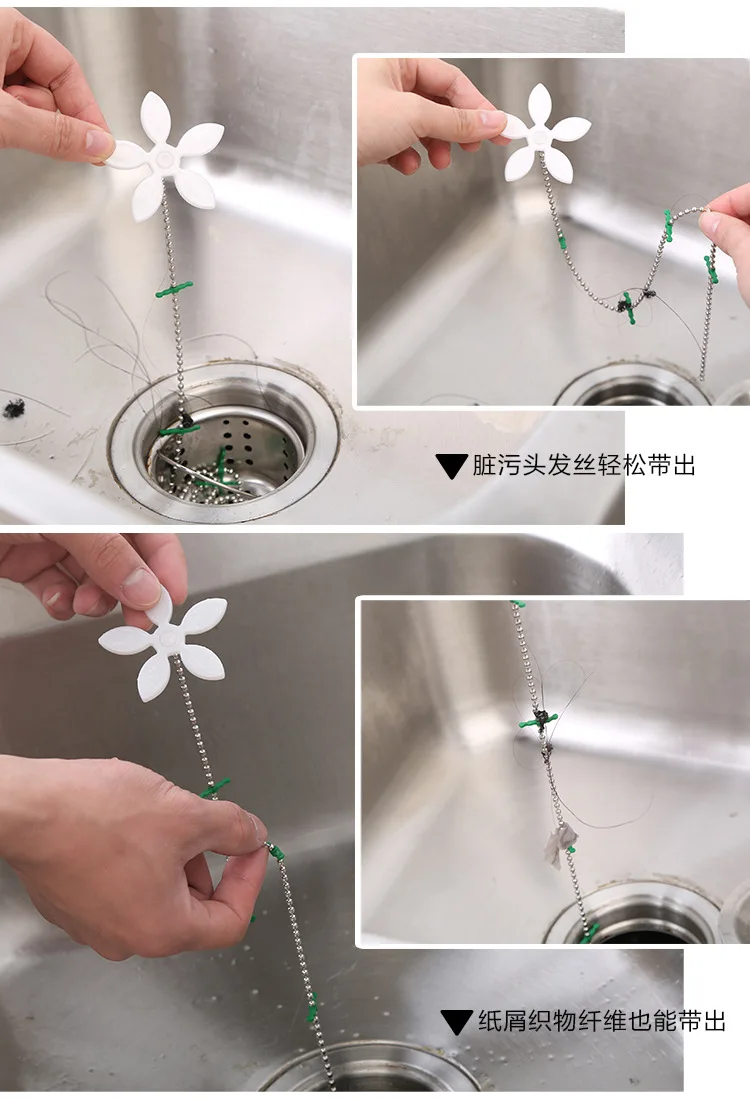 ▼脏污头发丝轻松带出

▼纸屑织物纤维也能带出