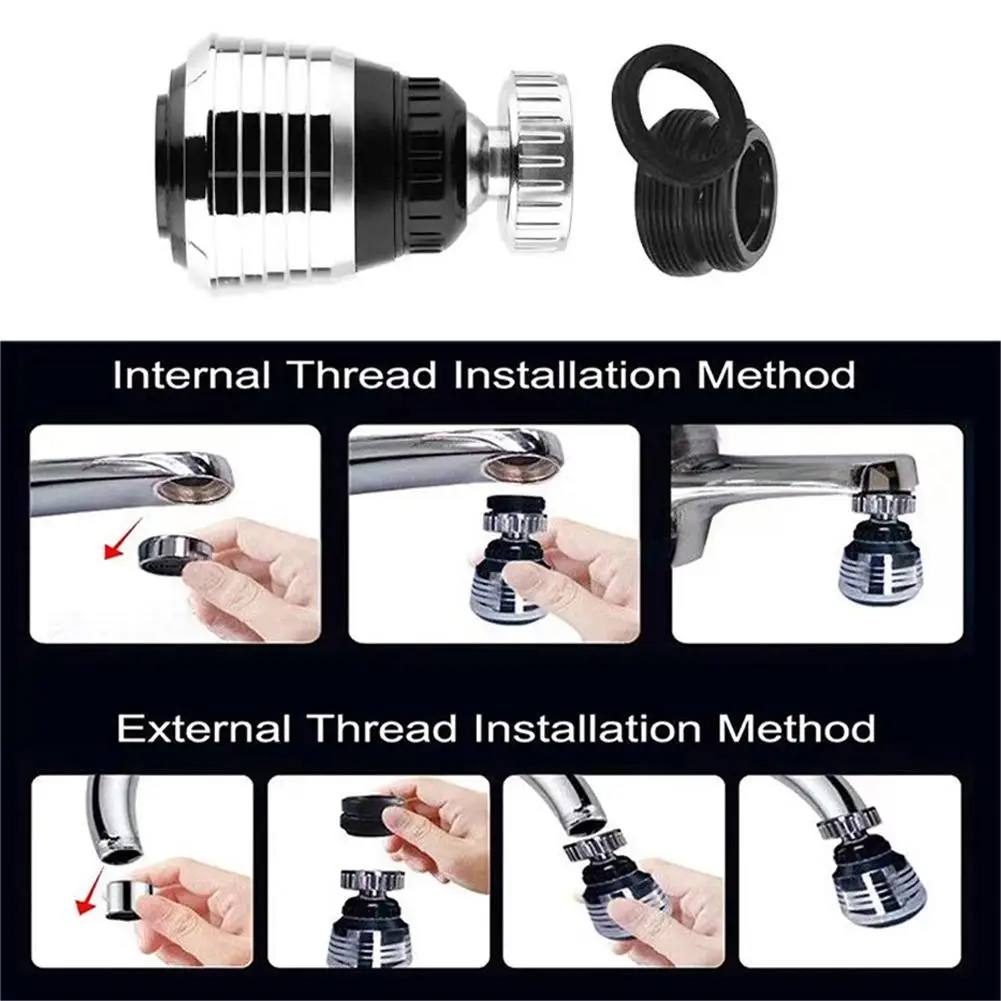 Internal Thread Installation Method

External Thread Installation Method