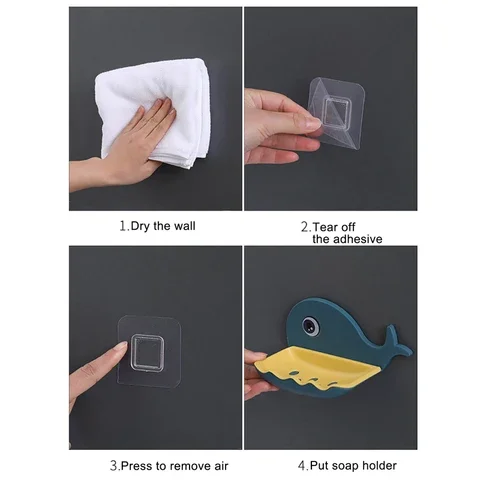 1.Dry the wall

2.Tear off the adhesive

3.Press to remove air

4.Put soap holder