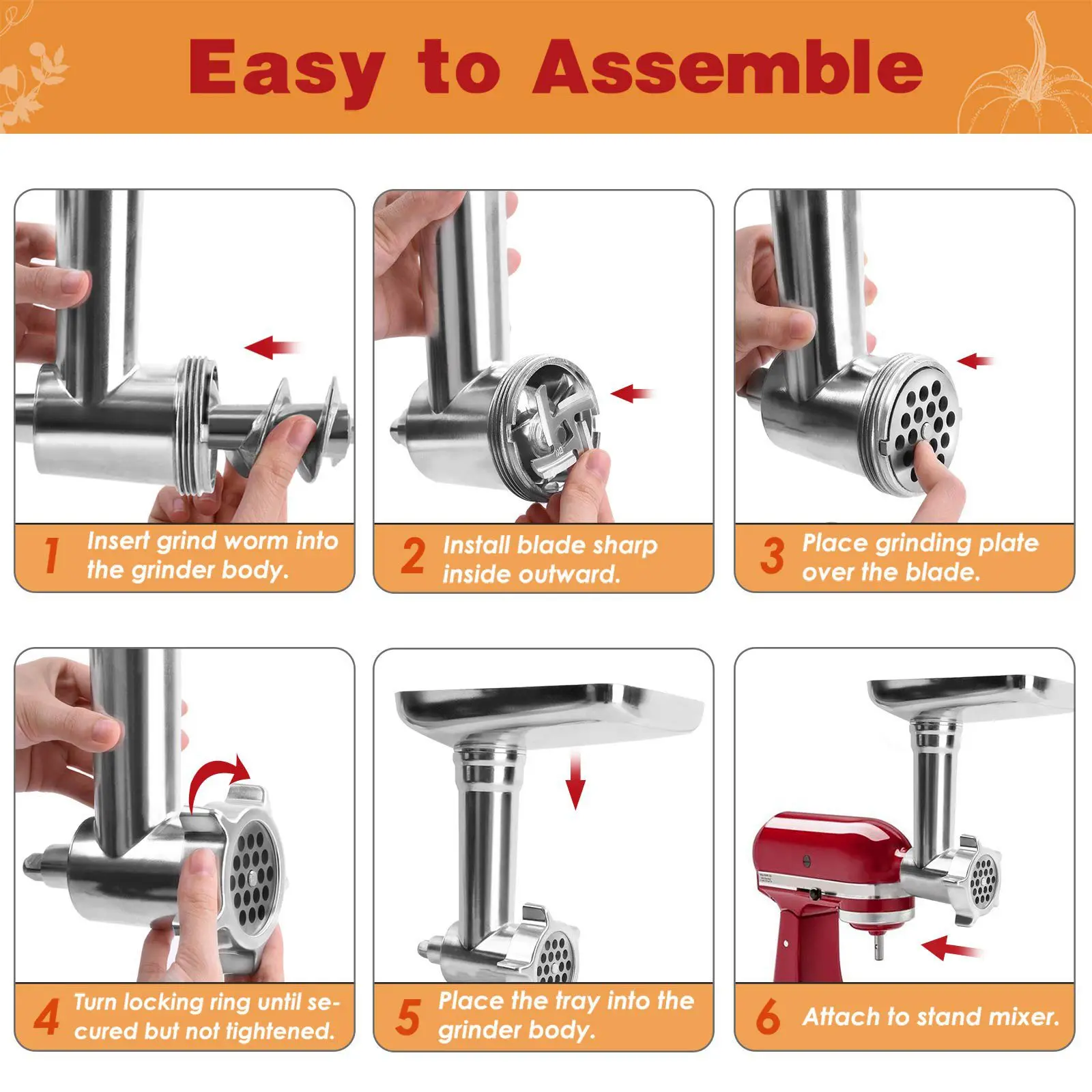 Easy to Assemble

1 Insert grind worm into the grinder body.

2 Install blade sharp inside outward.

3 Place grinding plate over the blade.

4 Turn locking ring until secured but not tightened.

5 Place the tray into the grinder body.

6 Attach to stand mixer.