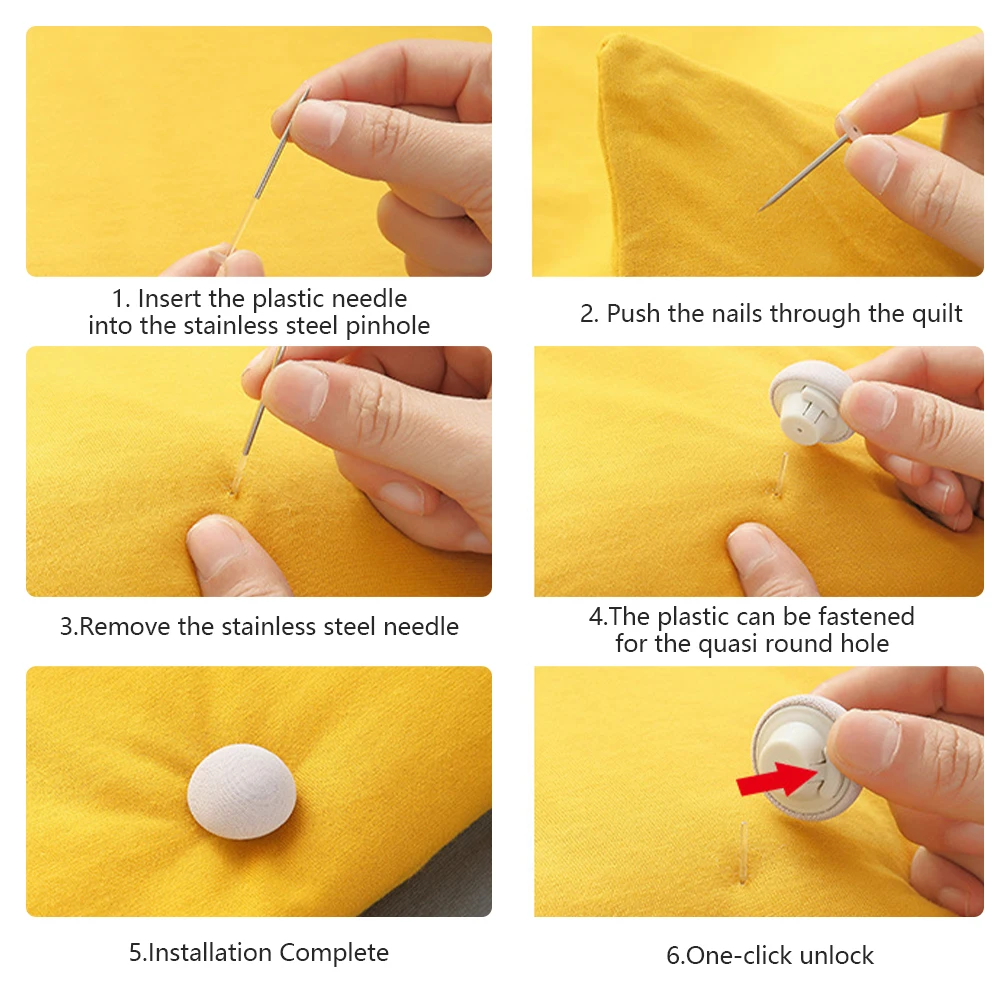 1. Insert the plastic needle into the stainless steel pinhole

2. Push the nails through the quilt

3.Remove the stainless steel needle

4.The plastic can be fastened for the quasi round hole

5.Installation Complete

6.One-click unlock