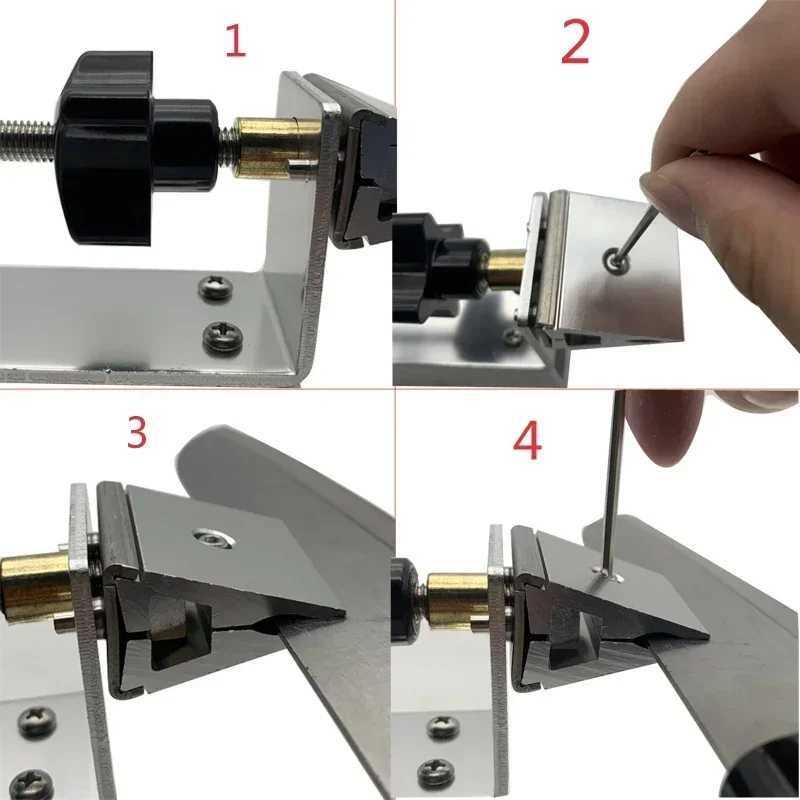 1

2

3

4