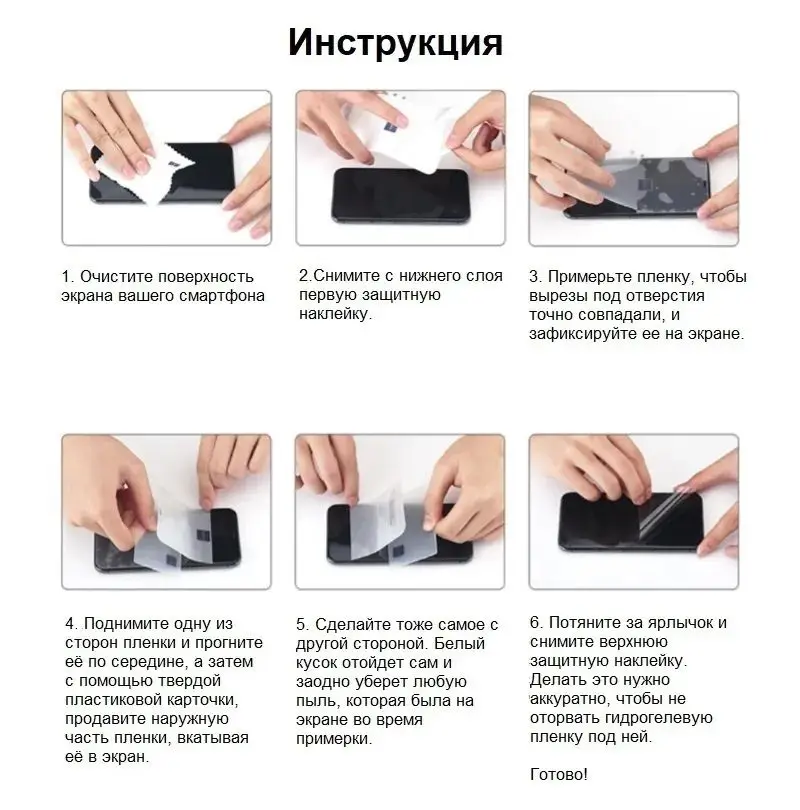 Инструкция

1. Очистите поверхность экрана вашего смартфона

2.Снимите с нижнего слоя первую защитную наклейку.

3. Примерьте пленку, чтобы вырезы под отверстия точно совпадали, и зафиксируйте ее на экране.

4. Поднимите одну из сторон пленки и прогните её по середине, а затем с помощью твердой пластиковой карточки, продавите наружную часть пленки, вкатывая её в экран.

5. Сделайте тоже самое с другой стороной. Белый кусок отойдет сам и заодно уберет любую пыль, которая была на экране во время примерки.

6. Потяните за ярлычок и снимите верхнюю защитную наклейку. Делать это нужно аккуратно, чтобы не оторвать гидрогелевую пленку под ней.

Готово!