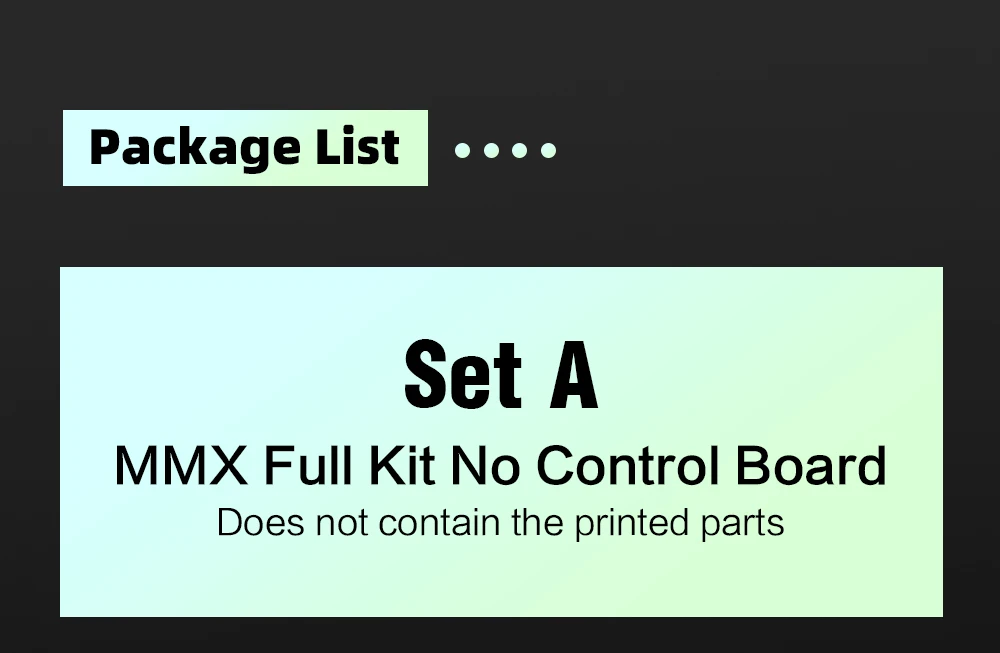 Package List

Set A

MMX Full Kit No Control Board

Does not contain the printed parts