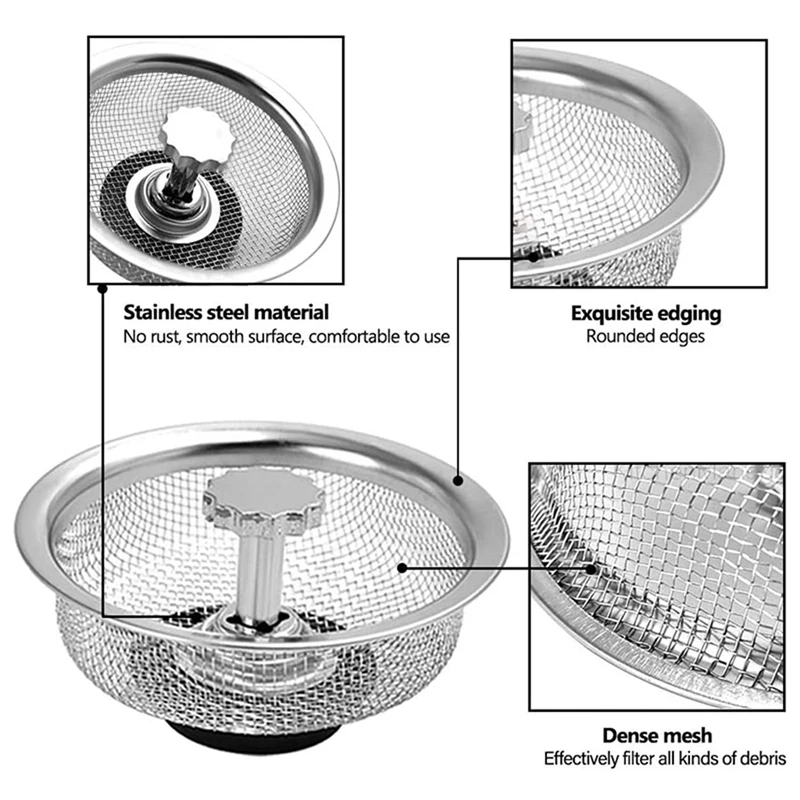 Stainless steel material
No rust, smooth surface, comfortable to use

Exquisite edging
Rounded edges

Dense mesh
Effectively filter all kinds of debris